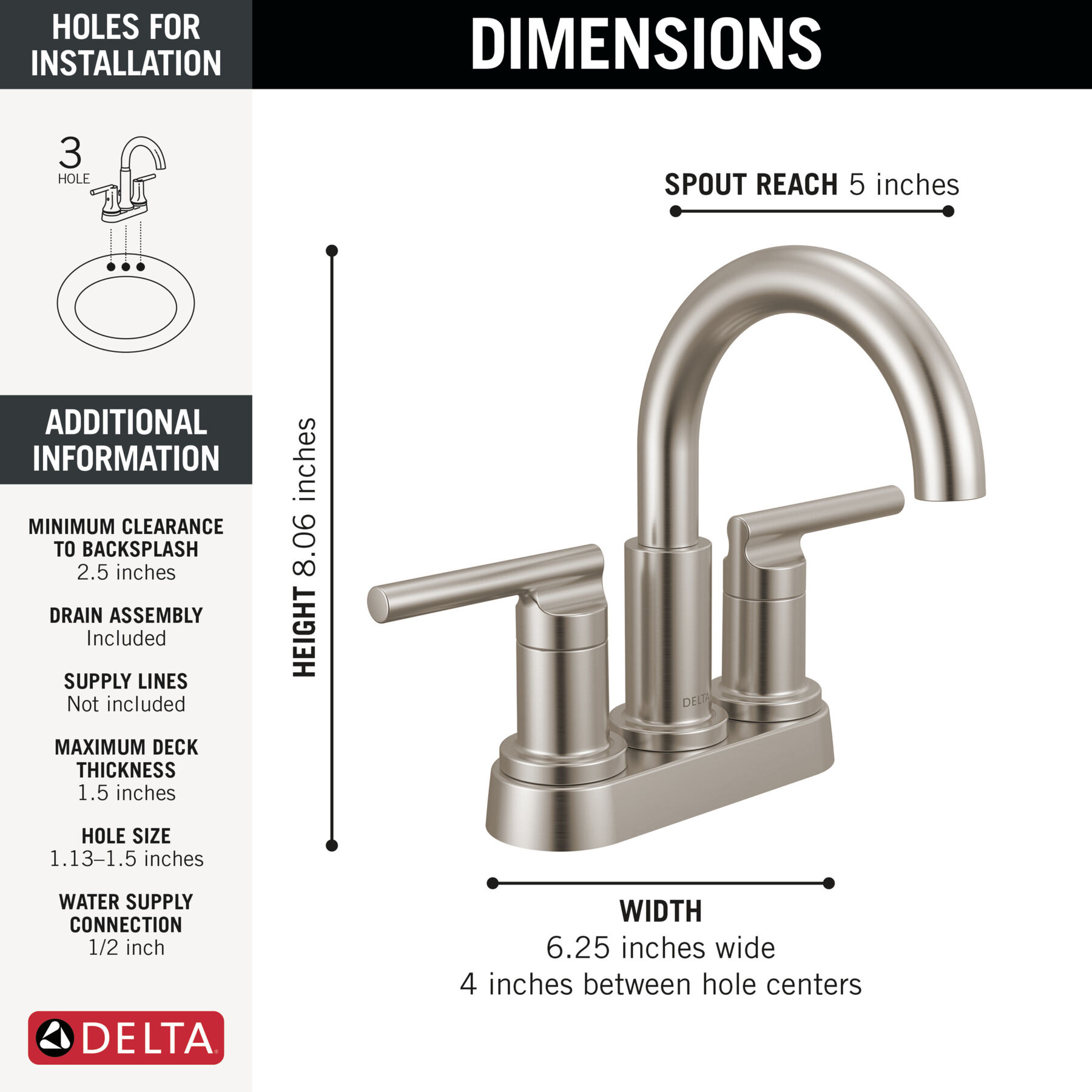 HOLES FOR INSTALLATION

3
HOLE

ADDITIONAL INFORMATION

MINIMUM CLEARANCE TO BACKSPLASH
2.5 inches

DRAIN ASSEMBLY
Included

SUPPLY LINES
Not included

MAXIMUM DECK THICKNESS
1.5 inches

HOLE SIZE
1.13–1.5 inches

WATER SUPPLY CONNECTION
1/2 inch

DELTA

DIMENSIONS

SPOUT REACH 5 inches

HEIGHT 8.06 inches

DELTA

WIDTH
6.25 inches wide
4 inches between hole centers