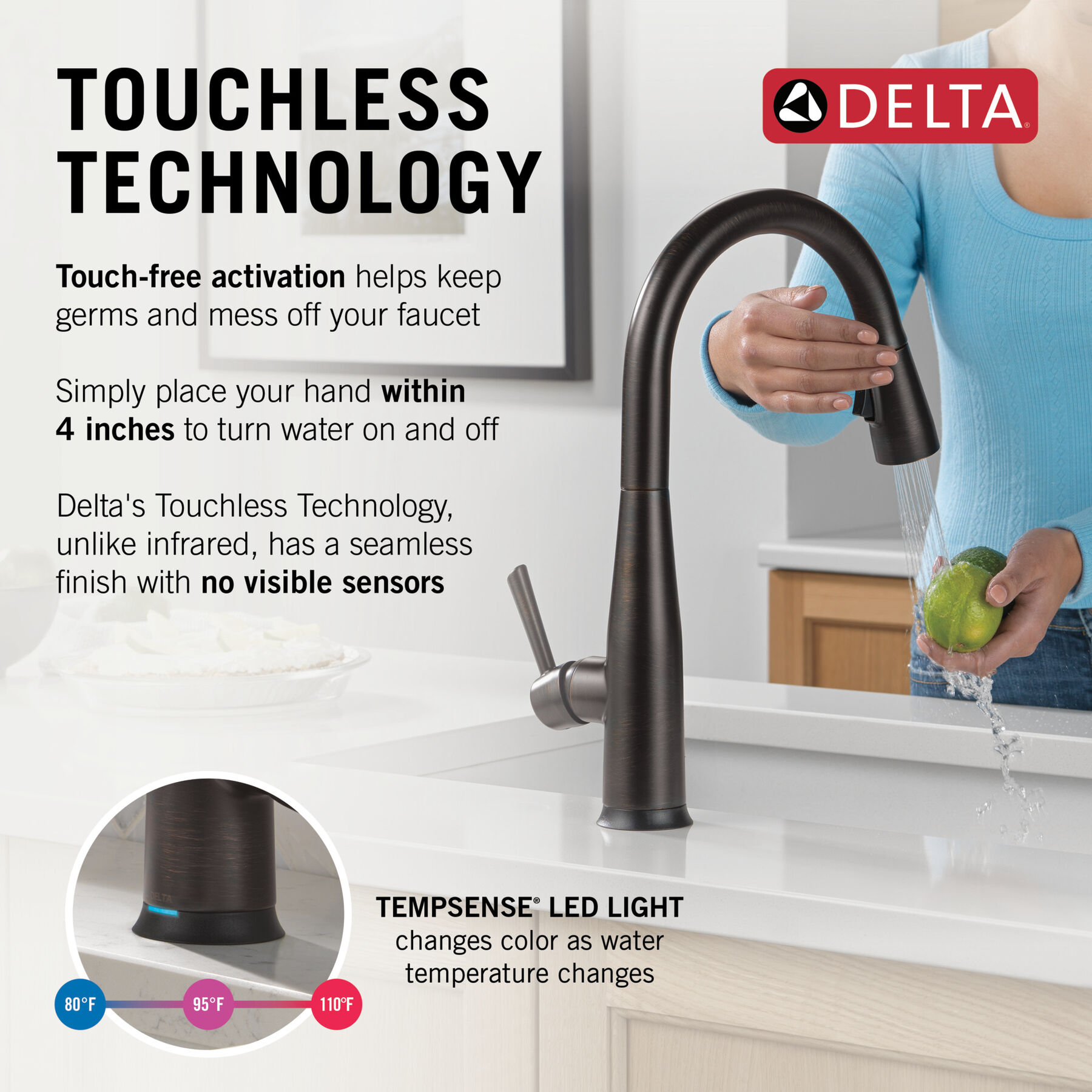 TOUCHLESS TECHNOLOGY

DELTA®

Touch-free activation helps keep germs and mess off your faucet

Simply place your hand within 4 inches to turn water on and off

Delta's Touchless Technology, unlike infrared, has a seamless finish with no visible sensors

DELTA

TEMPSENSE® LED LIGHT changes color as water temperature changes

80°F 95°F 110°F