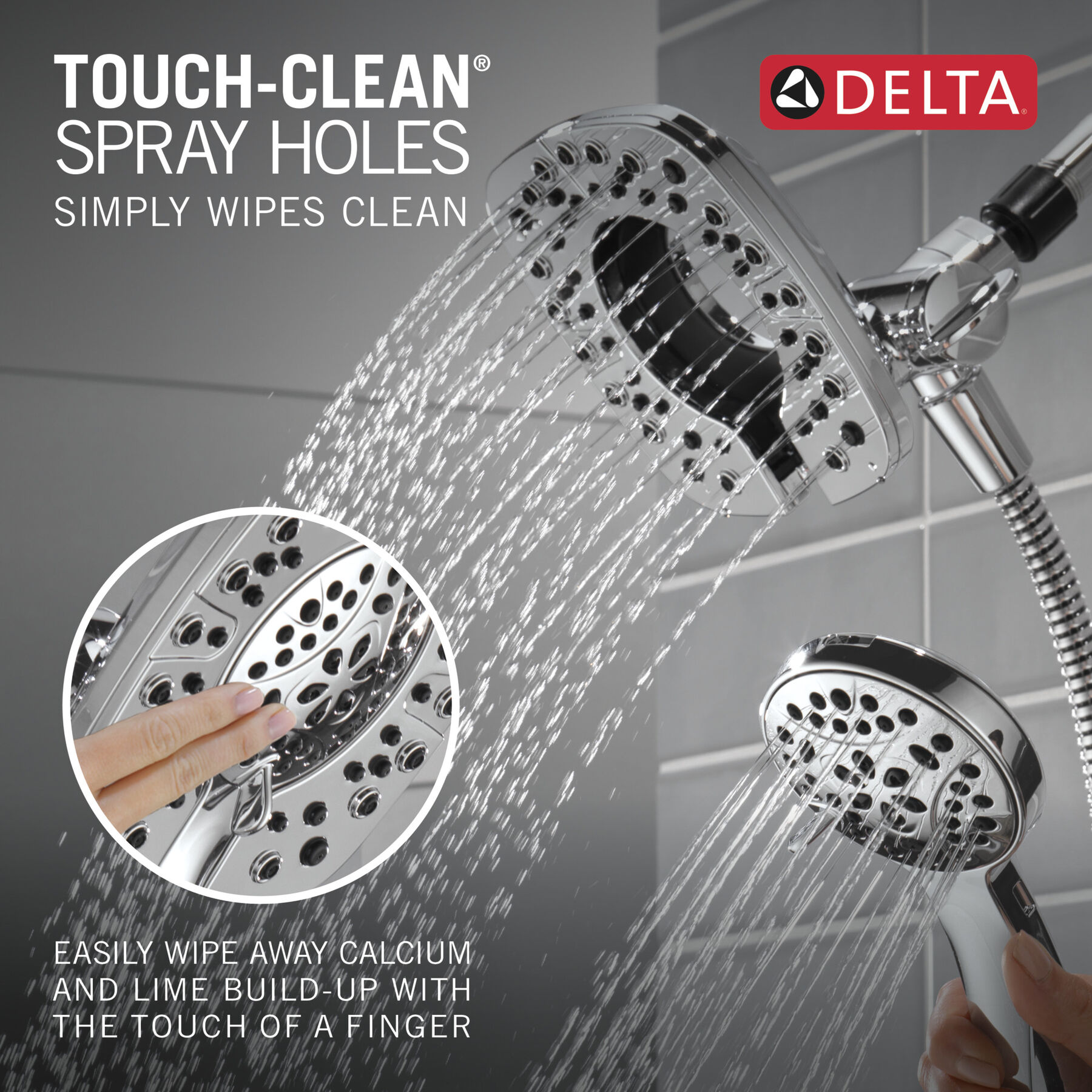 TOUCH-CLEAN®
SPRAY HOLES
SIMPLY WIPES CLEAN

DELTA®

EASILY WIPE AWAY CALCIUM AND LIME BUILD-UP WITH THE TOUCH OF A FINGER