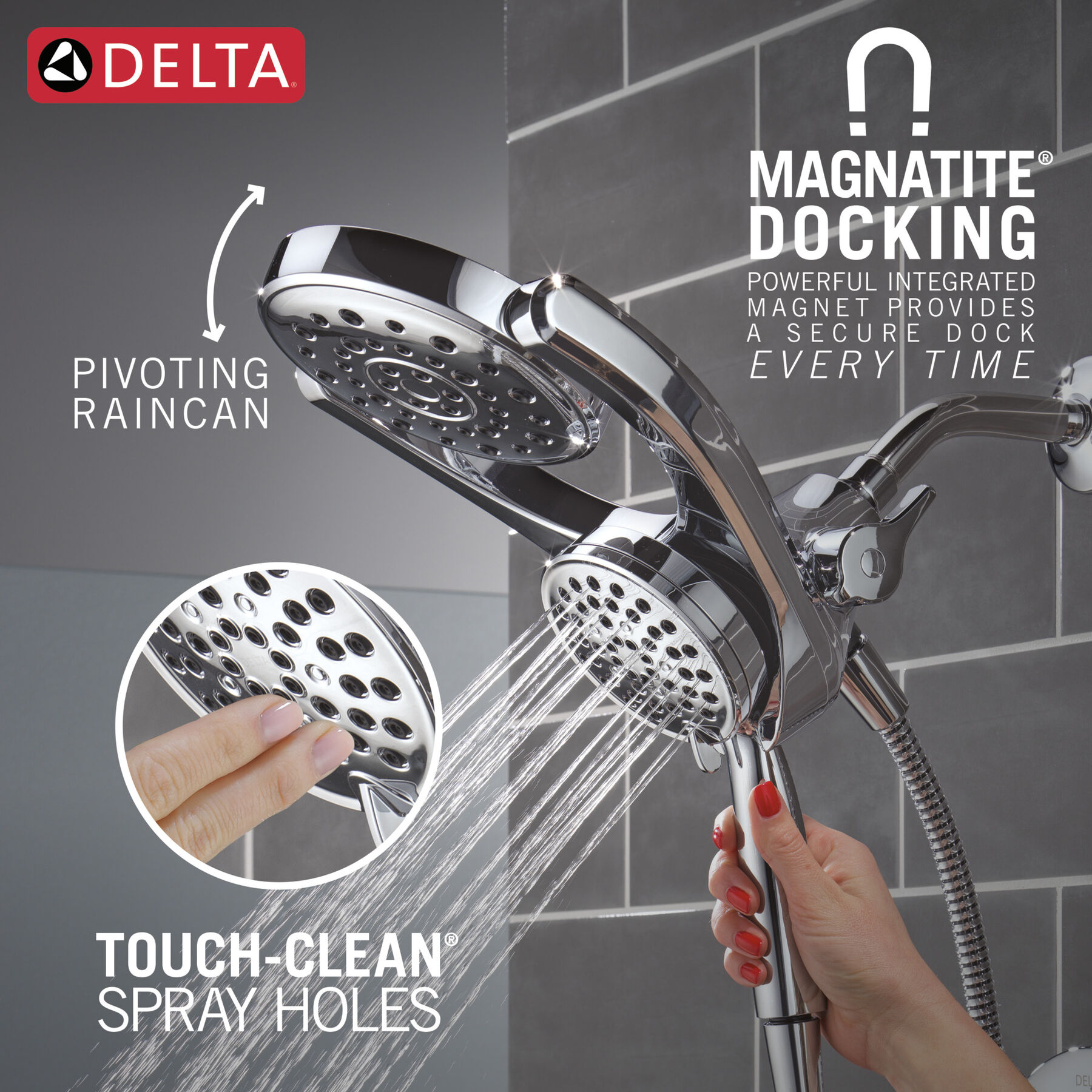 DELTA®

MAGNATITE®
DOCKING
POWERFUL INTEGRATED MAGNET PROVIDES A SECURE DOCK EVERY TIME

PIVOTING RAINCAN

TOUCH-CLEAN®
SPRAY HOLES