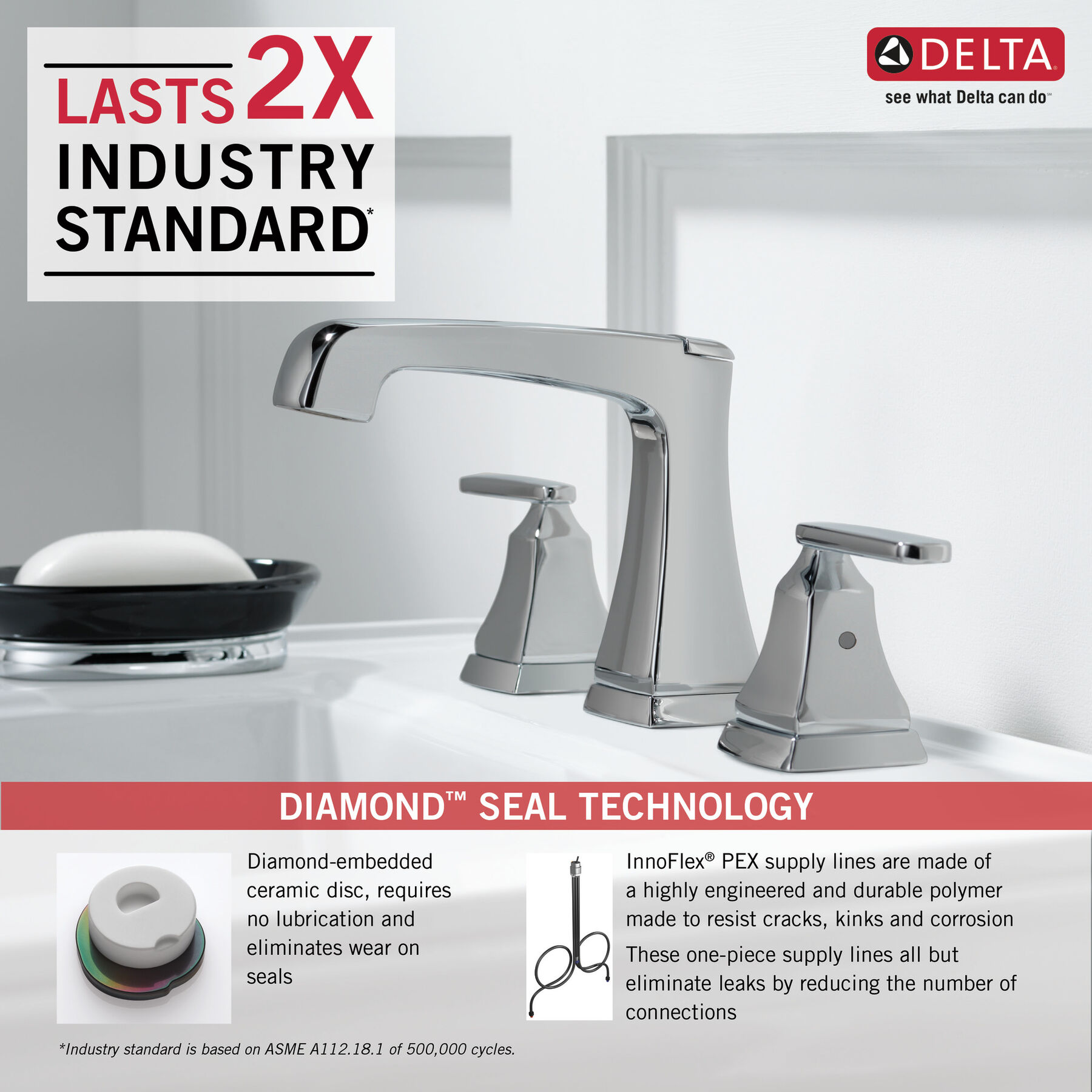 LASTS 2X INDUSTRY STANDARD*

DELTA®
see what Delta can do℠

DIAMOND™ SEAL TECHNOLOGY

Diamond-embedded ceramic disc, requires no lubrication and eliminates wear on seals

InnoFlex® PEX supply lines are made of a highly engineered and durable polymer made to resist cracks, kinks and corrosion

These one-piece supply lines all but eliminate leaks by reducing the number of connections

*Industry standard is based on ASME A112.18.1 of 500,000 cycles.