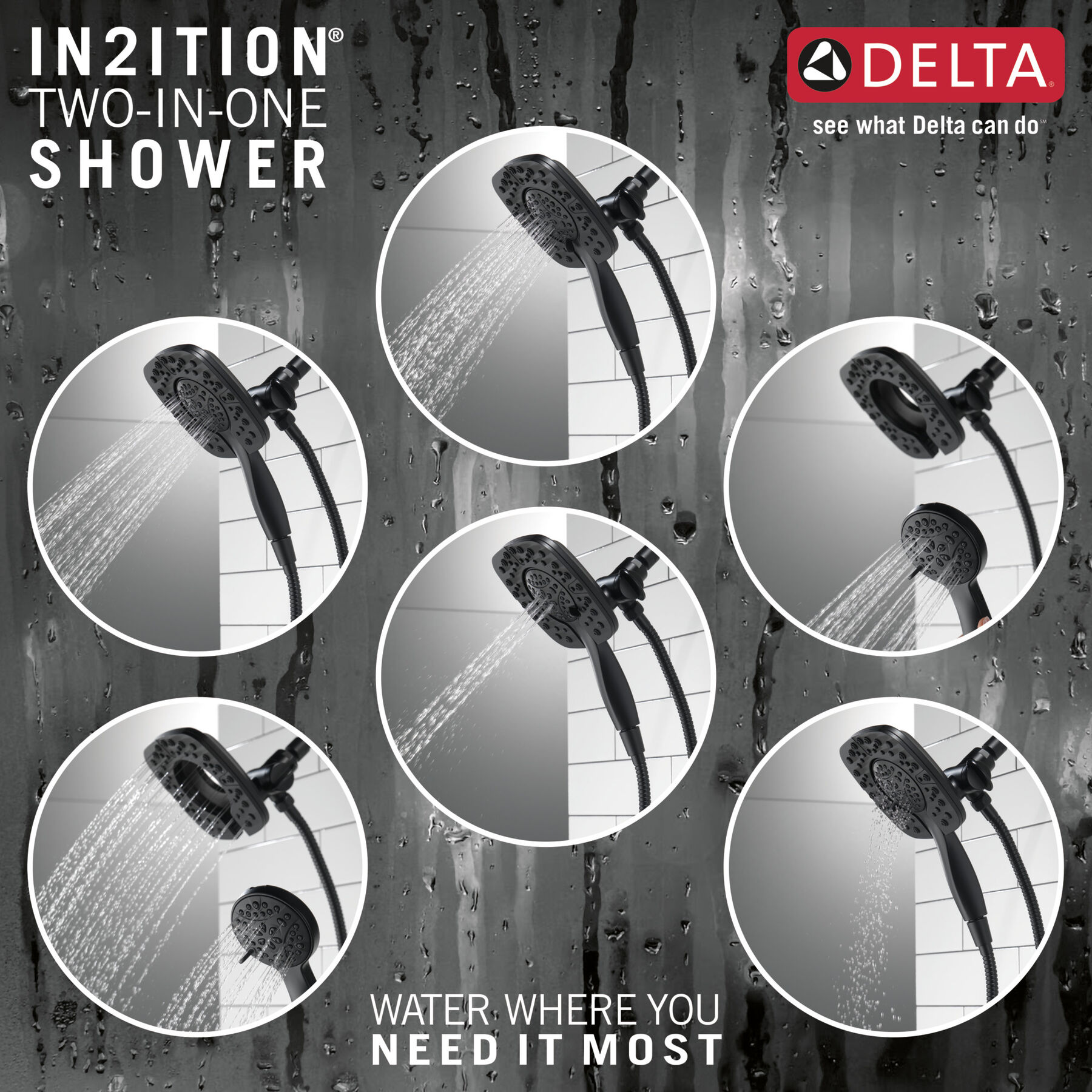 IN2ITION®
TWO-IN-ONE
SHOWER

DELTA®
see what Delta can do℠

WATER WHERE YOU
NEED IT MOST