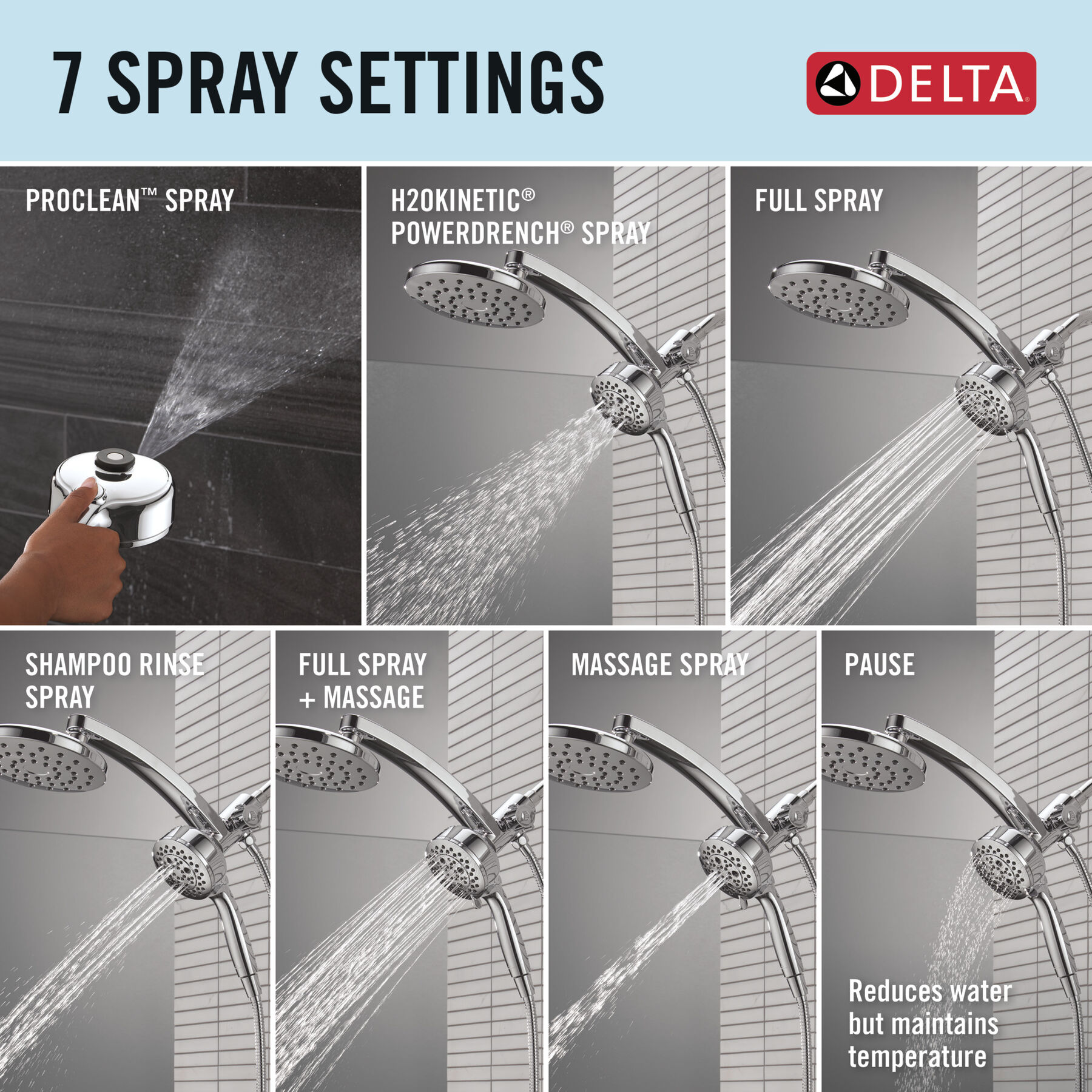 7 SPRAY SETTINGS

DELTA®

PROCLEAN™ SPRAY

H2OKINETIC® POWERDRENCH® SPRAY

FULL SPRAY

SHAMPOO RINSE SPRAY

FULL SPRAY + MASSAGE

MASSAGE SPRAY

PAUSE

Reduces water but maintains temperature