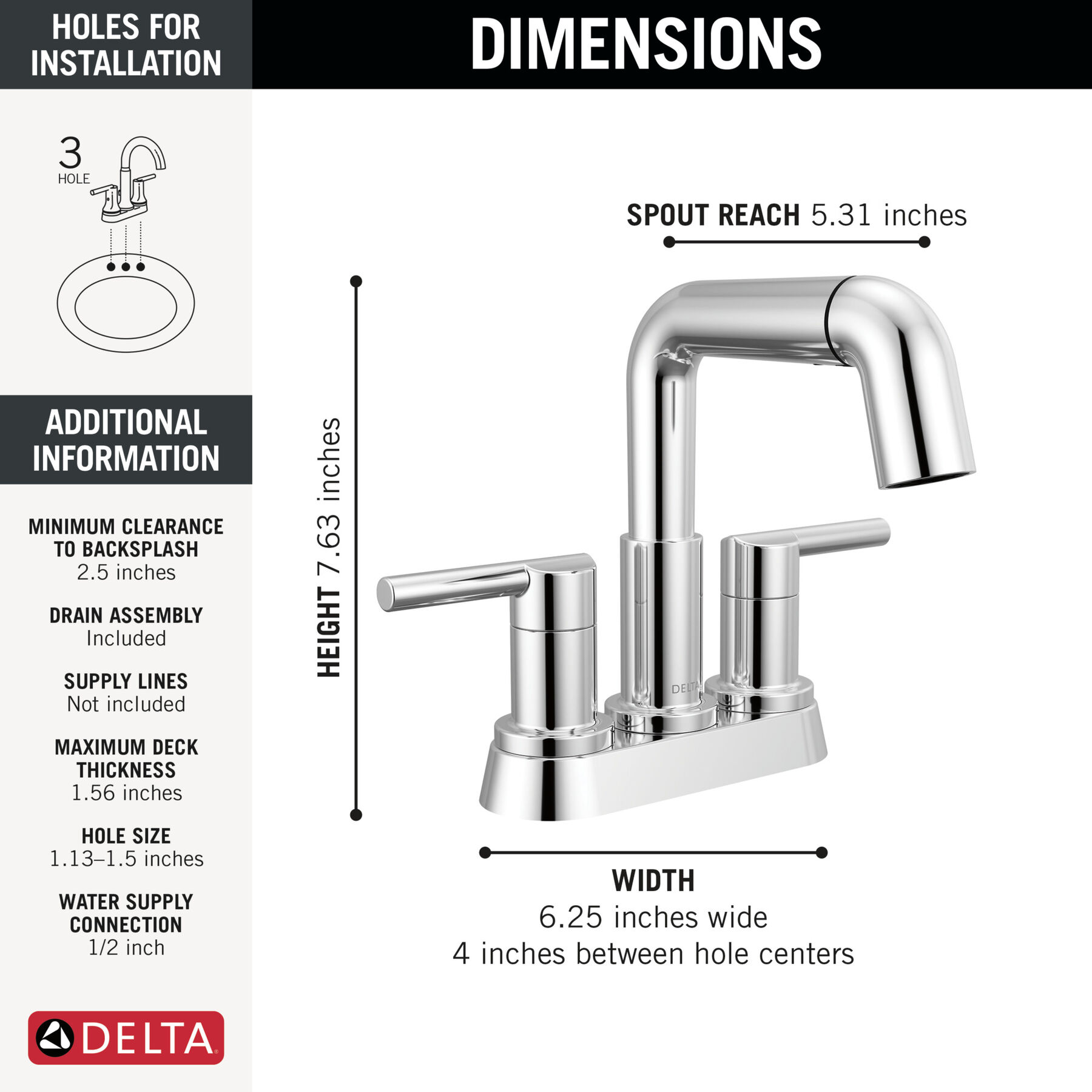 HOLES FOR INSTALLATION

3
HOLE

ADDITIONAL INFORMATION

MINIMUM CLEARANCE TO BACKSPLASH
2.5 inches

DRAIN ASSEMBLY
Included

SUPPLY LINES
Not included

MAXIMUM DECK THICKNESS
1.56 inches

HOLE SIZE
1.13–1.5 inches

WATER SUPPLY CONNECTION
1/2 inch

DELTA

DIMENSIONS

SPOUT REACH 5.31 inches

HEIGHT 7.63 inches

DELTA

WIDTH
6.25 inches wide
4 inches between hole centers