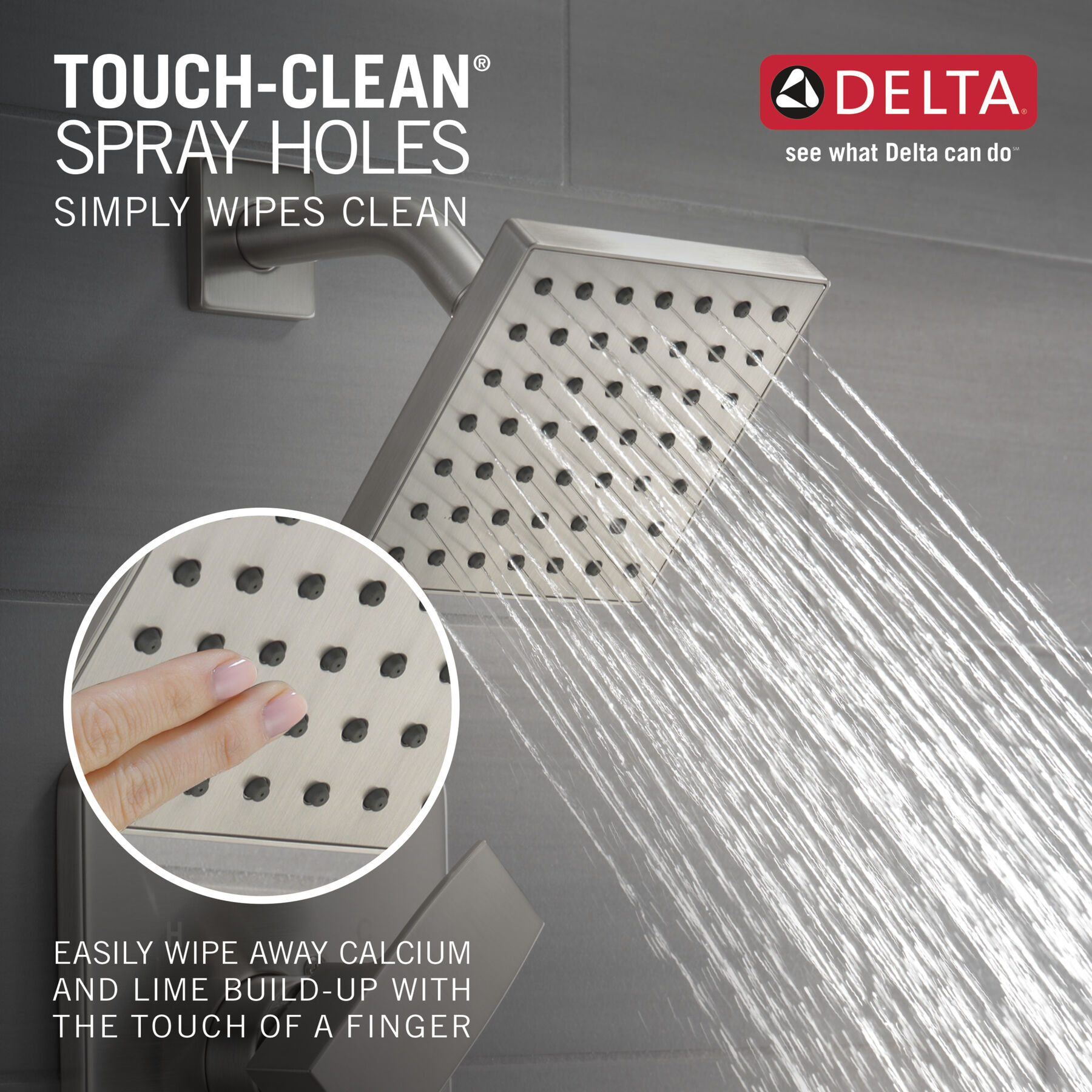 TOUCH-CLEAN®
SPRAY HOLES
SIMPLY WIPES CLEAN

DELTA®
see what Delta can do℠

EASILY WIPE AWAY CALCIUM AND LIME BUILD-UP WITH THE TOUCH OF A FINGER