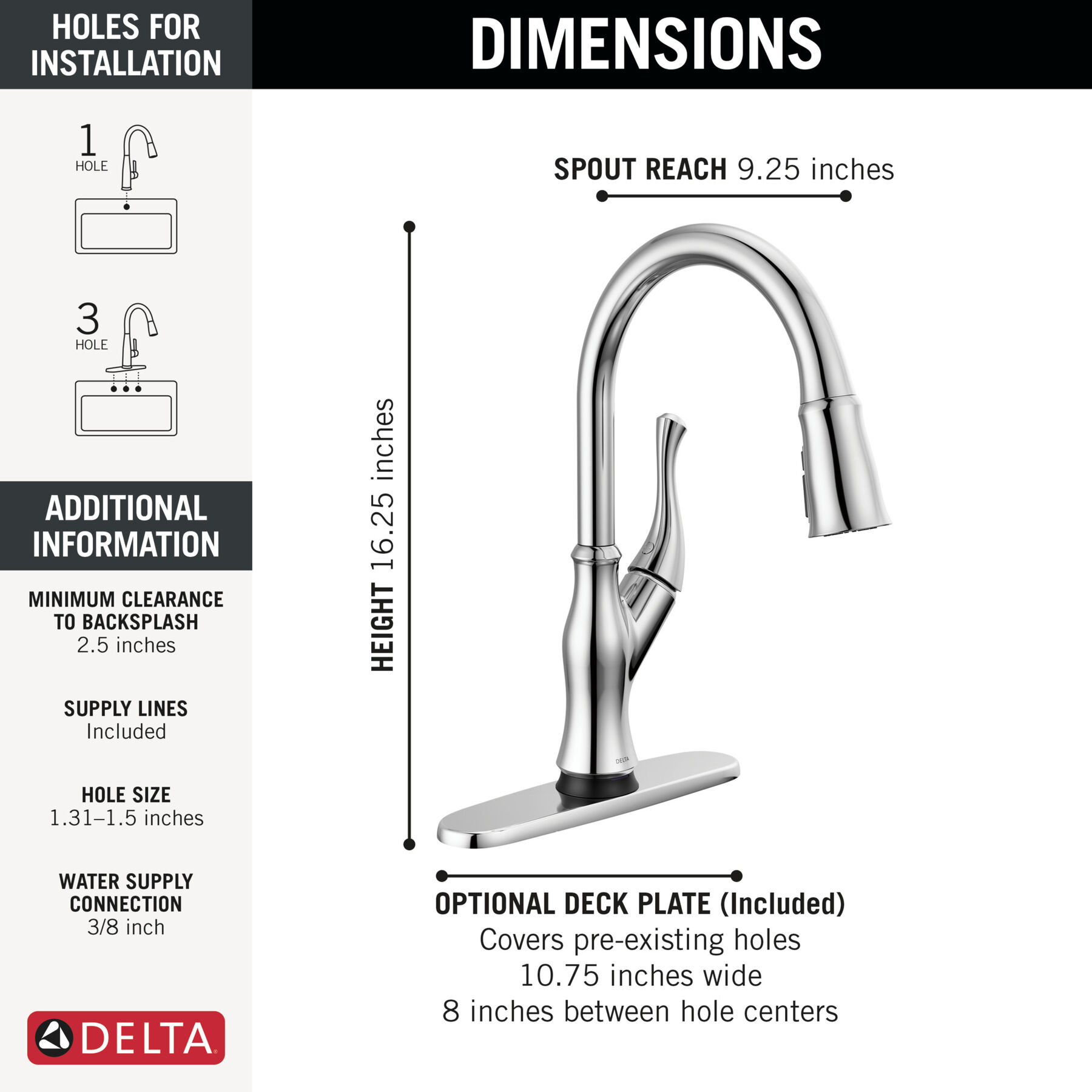 HOLES FOR INSTALLATION

1 HOLE

3 HOLE

ADDITIONAL INFORMATION

MINIMUM CLEARANCE TO BACKSPLASH
2.5 inches

SUPPLY LINES
Included

HOLE SIZE
1.31–1.5 inches

WATER SUPPLY CONNECTION
3/8 inch

DELTA

DIMENSIONS

SPOUT REACH 9.25 inches

HEIGHT 16.25 inches

DELTA

OPTIONAL DECK PLATE (Included)
Covers pre-existing holes
10.75 inches wide
8 inches between hole centers