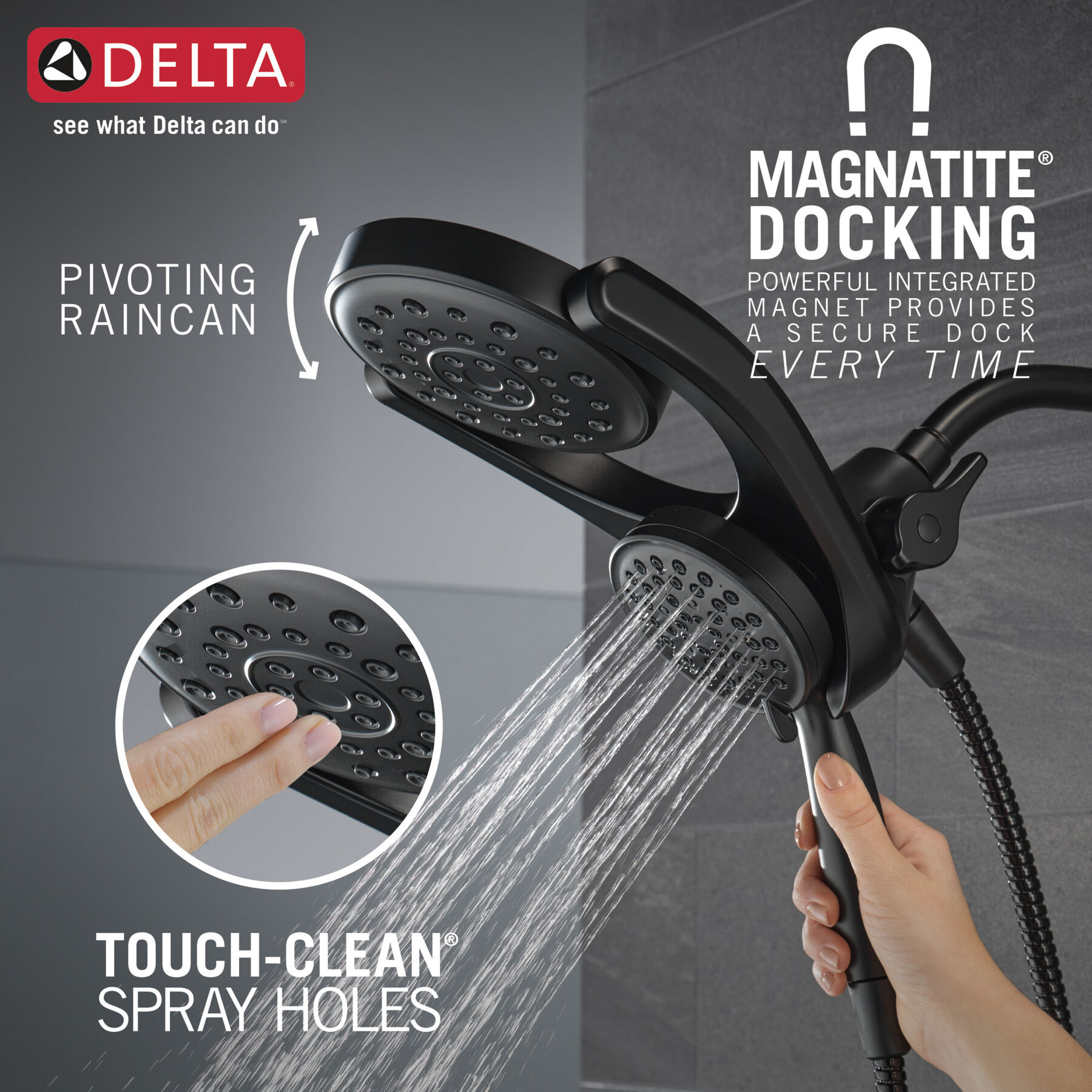 DELTA®
see what Delta can do℠

MAGNATITE®
DOCKING
POWERFUL INTEGRATED MAGNET PROVIDES A SECURE DOCK EVERY TIME

PIVOTING
RAINCAN

TOUCH-CLEAN®
SPRAY HOLES