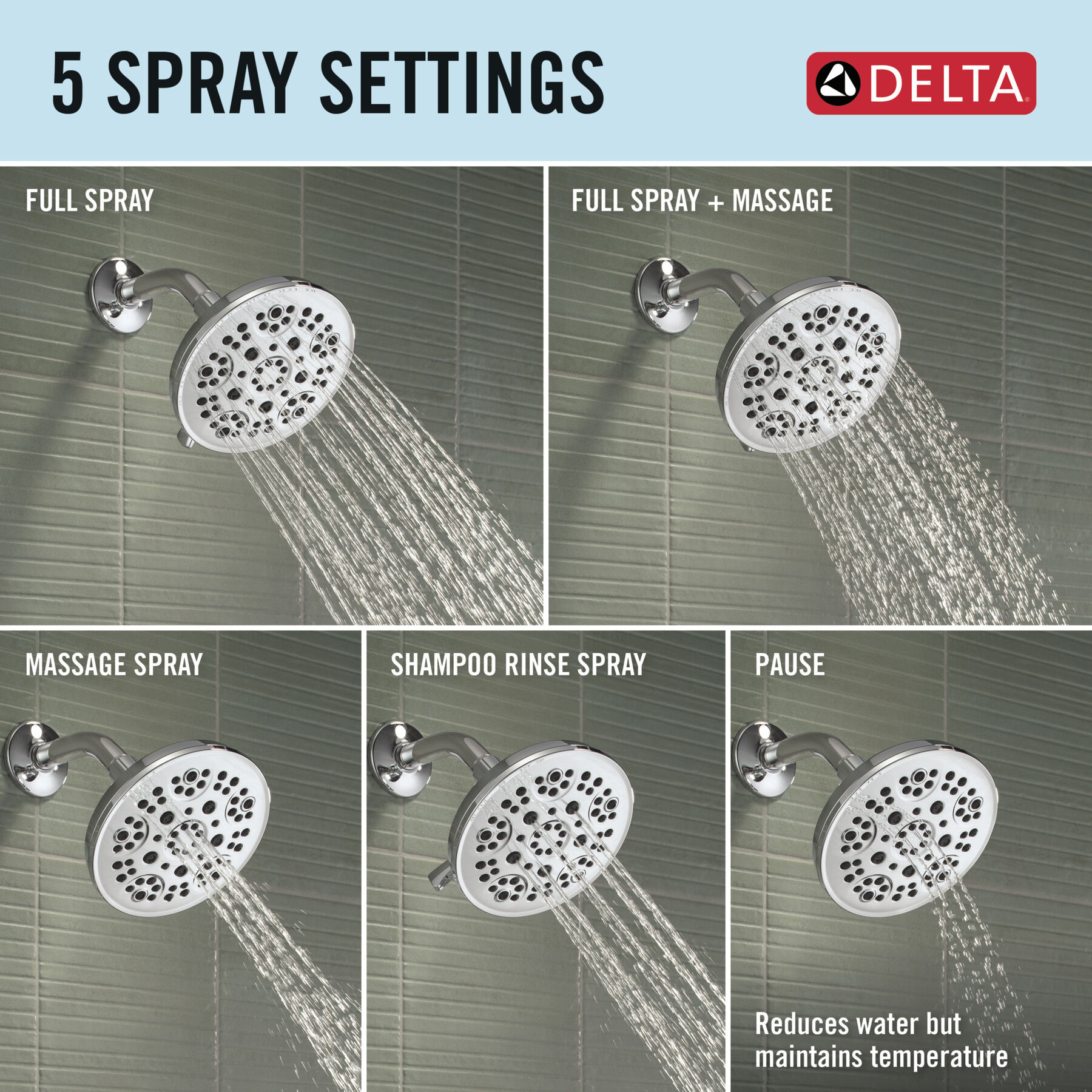 5 SPRAY SETTINGS

DELTA®

FULL SPRAY

FULL SPRAY + MASSAGE

MASSAGE SPRAY

SHAMPOO RINSE SPRAY

PAUSE

Reduces water but maintains temperature