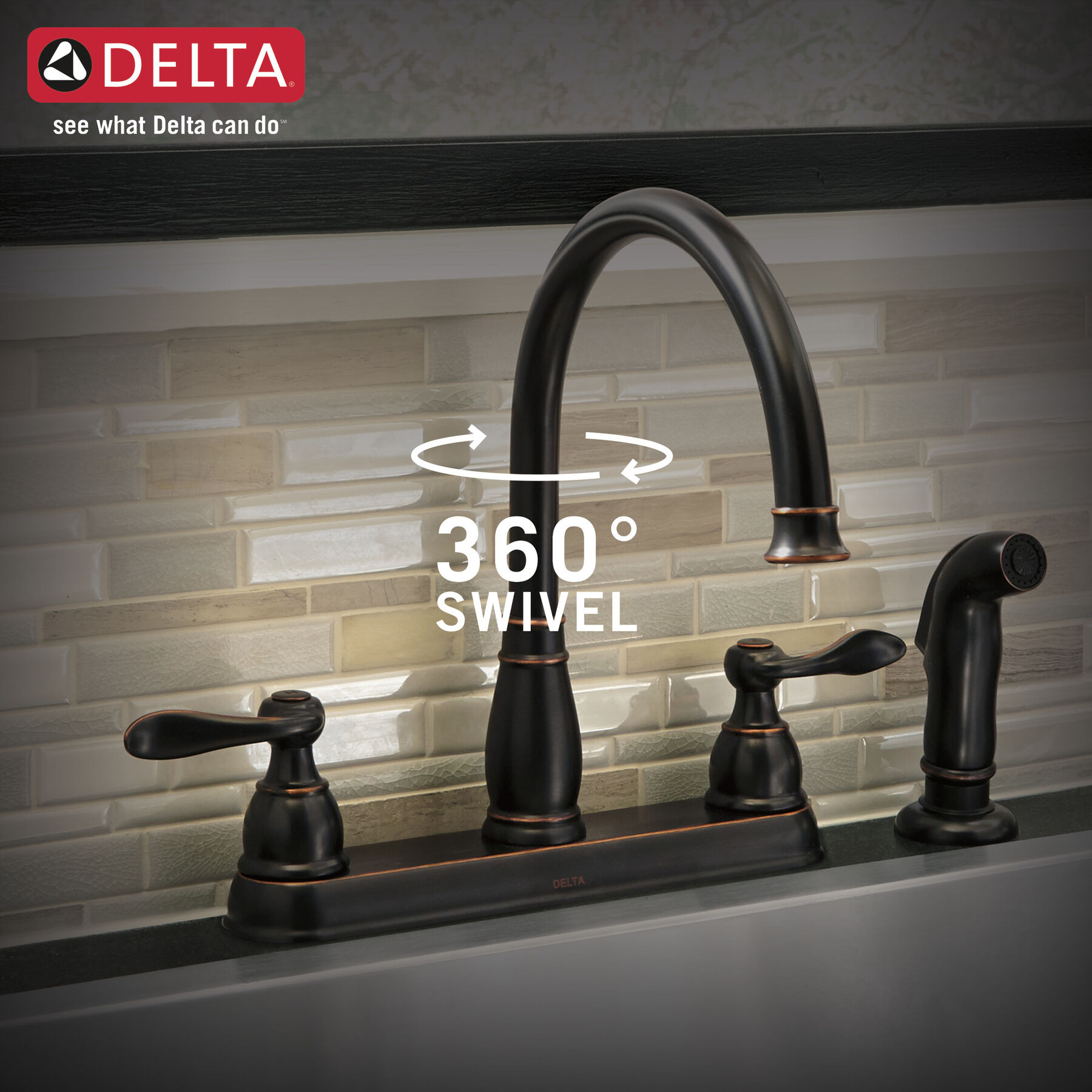 DELTA®
see what Delta can do℠

360°
SWIVEL

DELTA