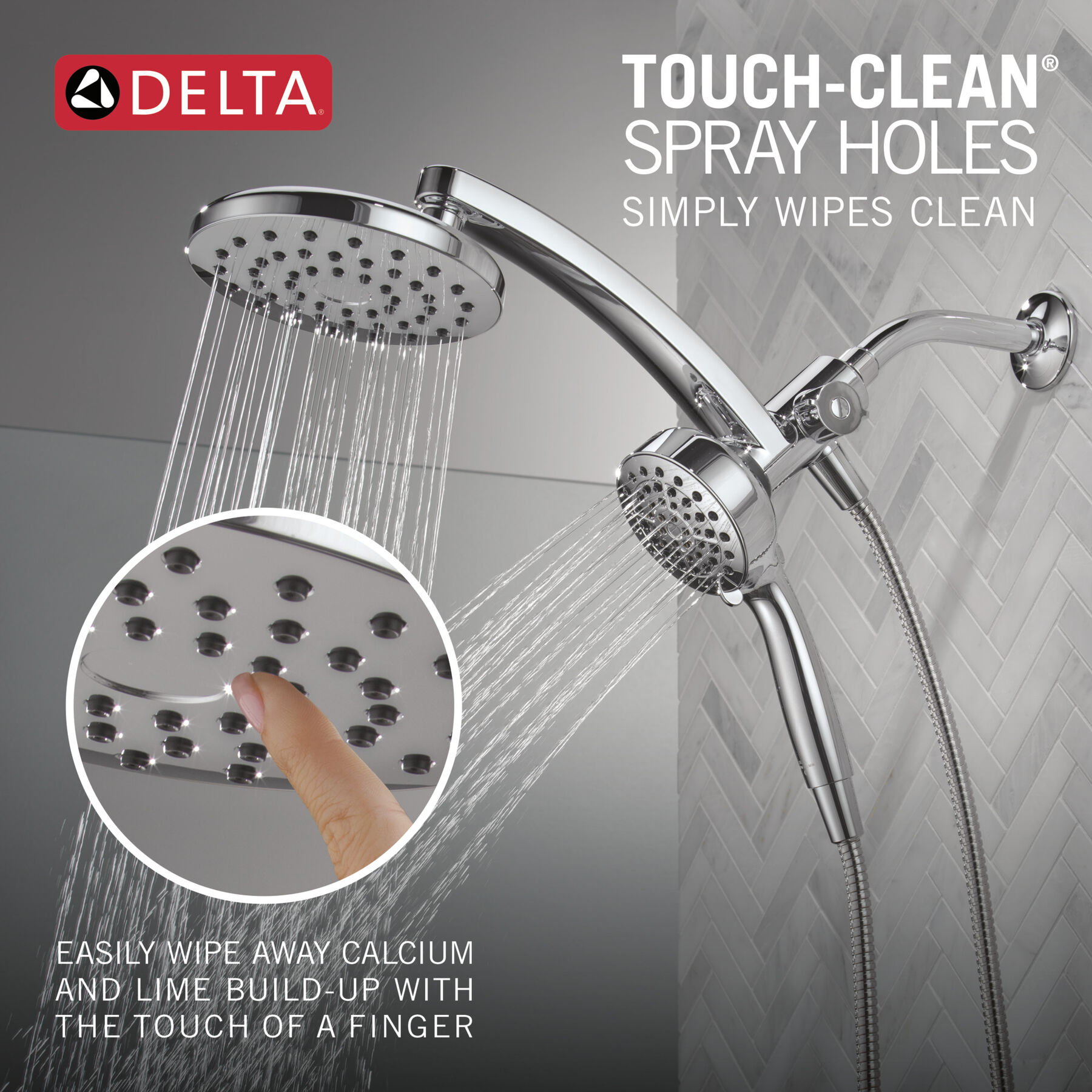 DELTA®

TOUCH-CLEAN®
SPRAY HOLES
SIMPLY WIPES CLEAN

EASILY WIPE AWAY CALCIUM AND LIME BUILD-UP WITH THE TOUCH OF A FINGER