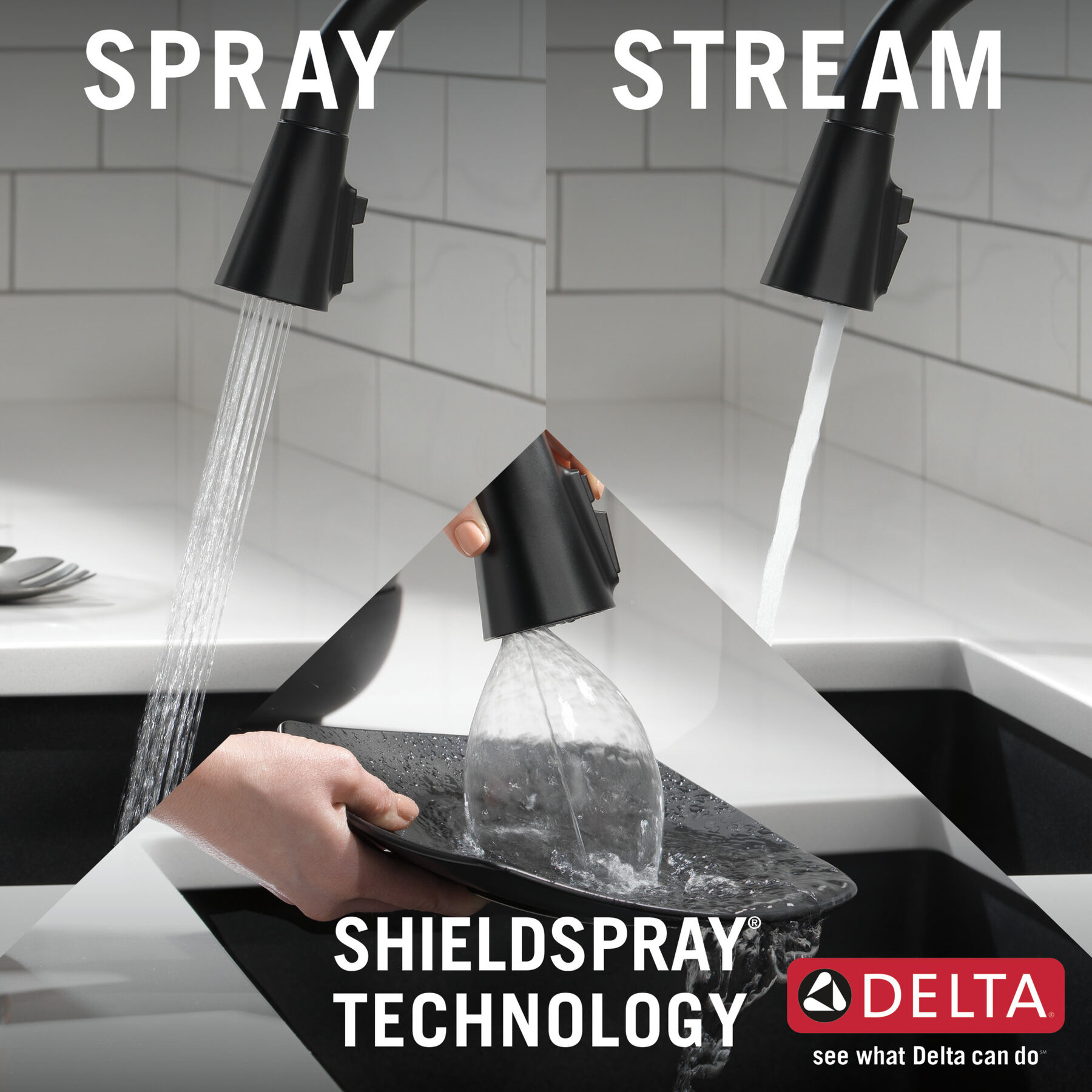 SPRAY

STREAM

SHIELDSPRAY®
TECHNOLOGY

DELTA®
see what Delta can do℠