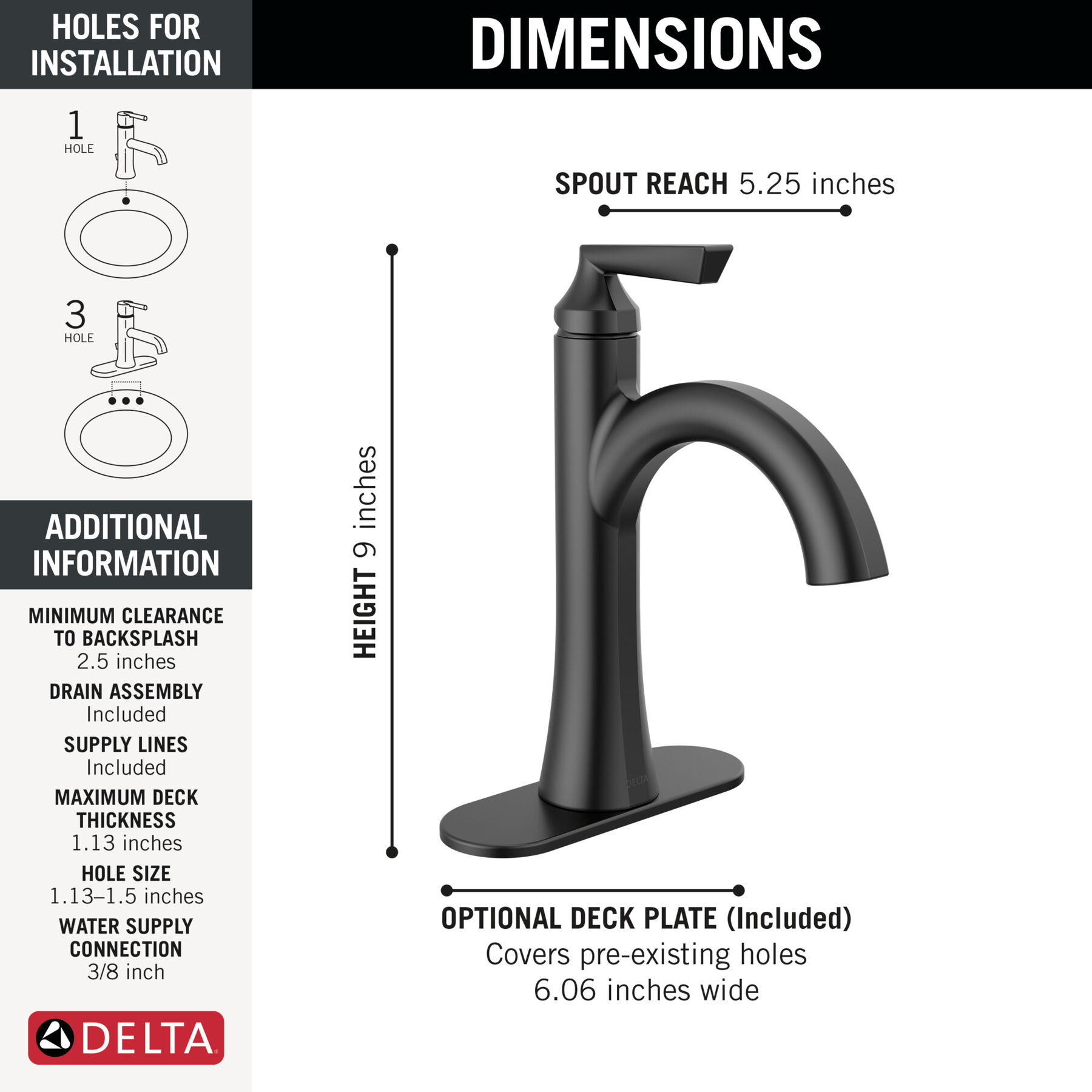 HOLES FOR INSTALLATION

1 HOLE

3 HOLE

ADDITIONAL INFORMATION

MINIMUM CLEARANCE TO BACKSPLASH
2.5 inches

DRAIN ASSEMBLY
Included

SUPPLY LINES
Included

MAXIMUM DECK THICKNESS
1.13 inches

HOLE SIZE
1.13–1.5 inches

WATER SUPPLY CONNECTION
3/8 inch

DELTA

DIMENSIONS

SPOUT REACH 5.25 inches

HEIGHT 9 inches

DELTA

OPTIONAL DECK PLATE (Included)
Covers pre-existing holes
6.06 inches wide