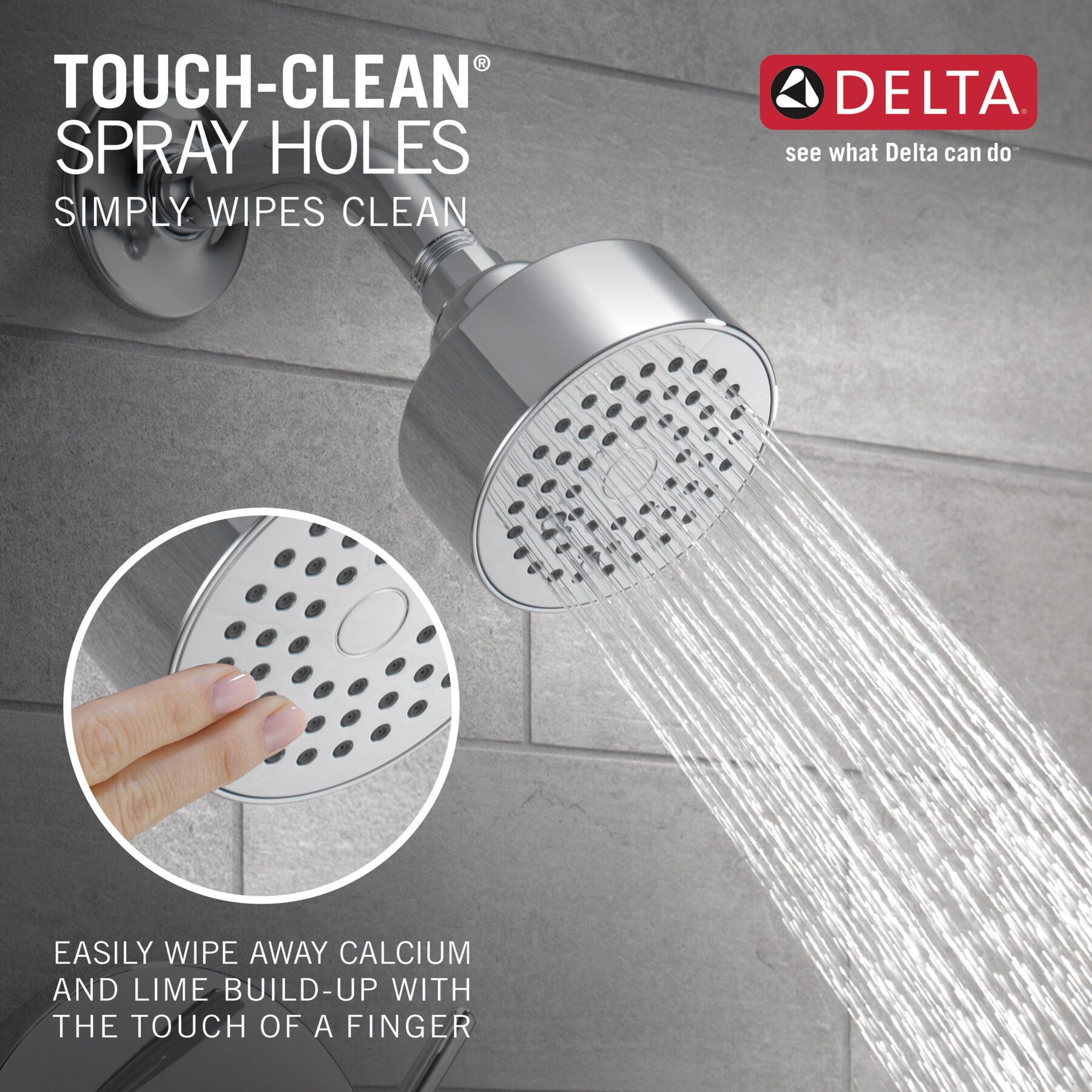 TOUCH-CLEAN®
SPRAY HOLES
SIMPLY WIPES CLEAN

DELTA®
see what Delta can do℠

EASILY WIPE AWAY CALCIUM AND LIME BUILD-UP WITH THE TOUCH OF A FINGER