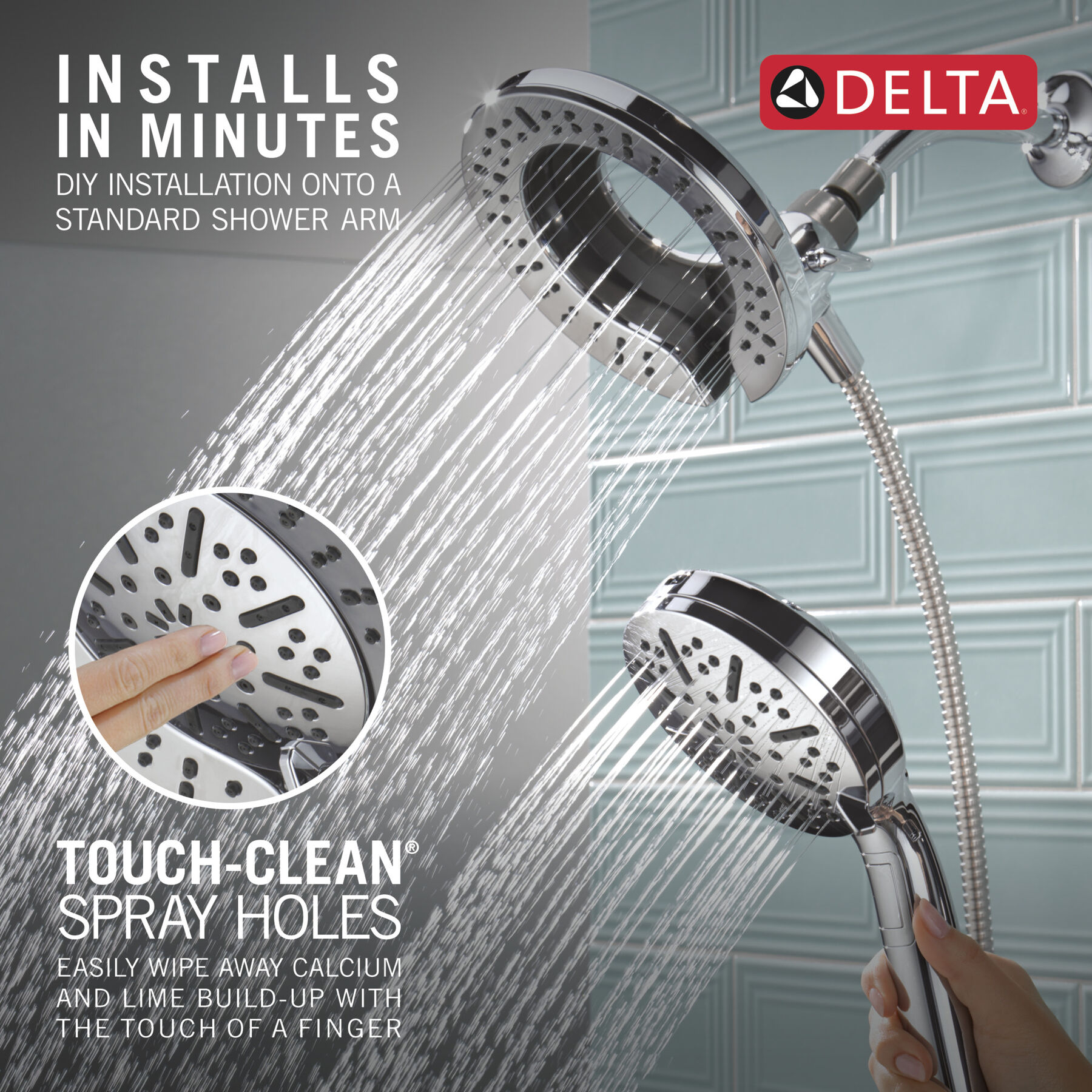 INSTALLS IN MINUTES
DIY INSTALLATION ONTO A STANDARD SHOWER ARM

DELTA®

TOUCH-CLEAN®
SPRAY HOLES
EASILY WIPE AWAY CALCIUM AND LIME BUILD-UP WITH THE TOUCH OF A FINGER