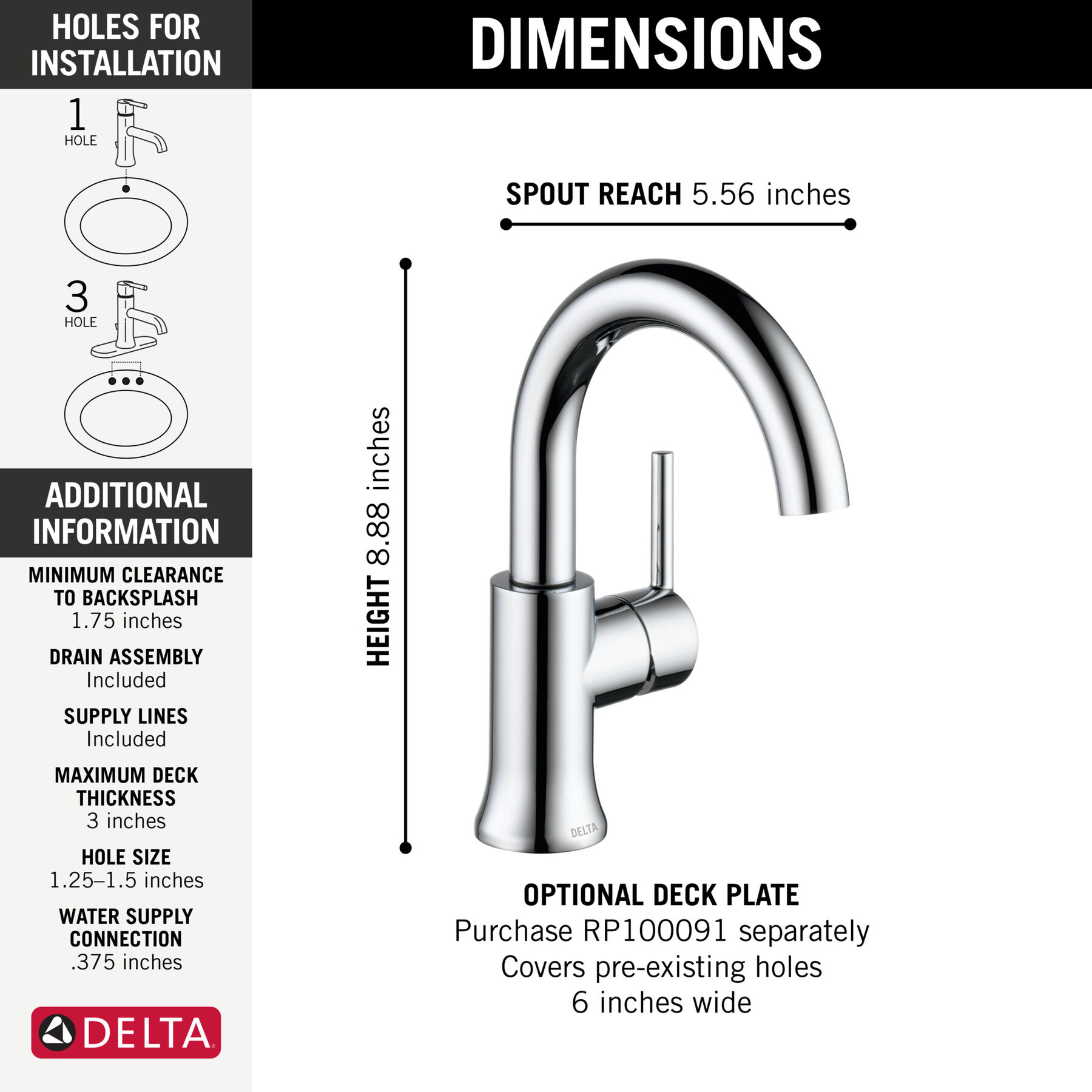 HOLES FOR INSTALLATION

1 HOLE

3 HOLE

ADDITIONAL INFORMATION

MINIMUM CLEARANCE TO BACKSPLASH
1.75 inches

DRAIN ASSEMBLY
Included

SUPPLY LINES
Included

MAXIMUM DECK THICKNESS
3 inches

HOLE SIZE
1.25–1.5 inches

WATER SUPPLY CONNECTION
.375 inches

DELTA

DIMENSIONS

SPOUT REACH 5.56 inches

HEIGHT 8.88 inches

DELTA

OPTIONAL DECK PLATE
Purchase RP100091 separately
Covers pre-existing holes
6 inches wide