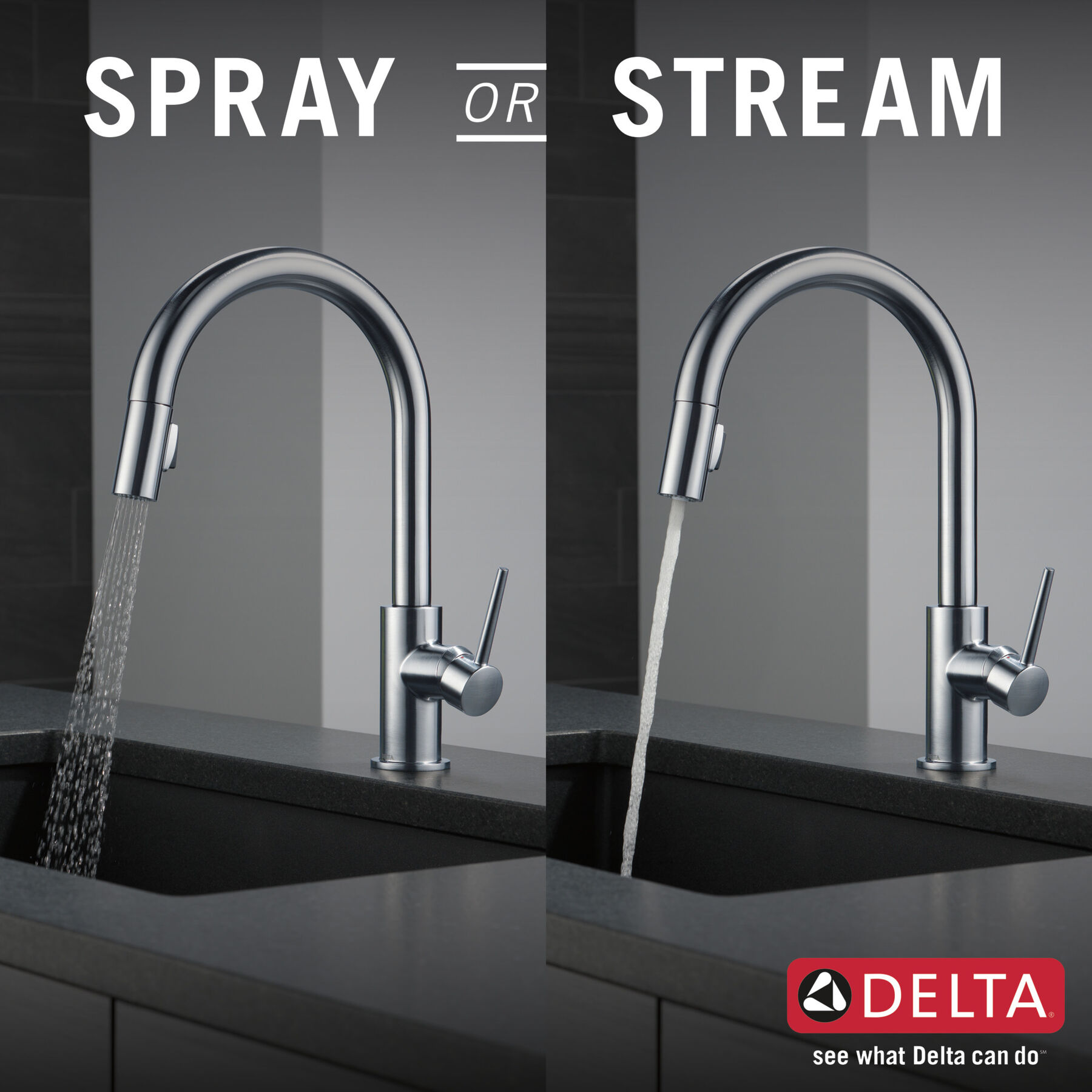 SPRAY OR STREAM

DELTA®

see what Delta can do℠