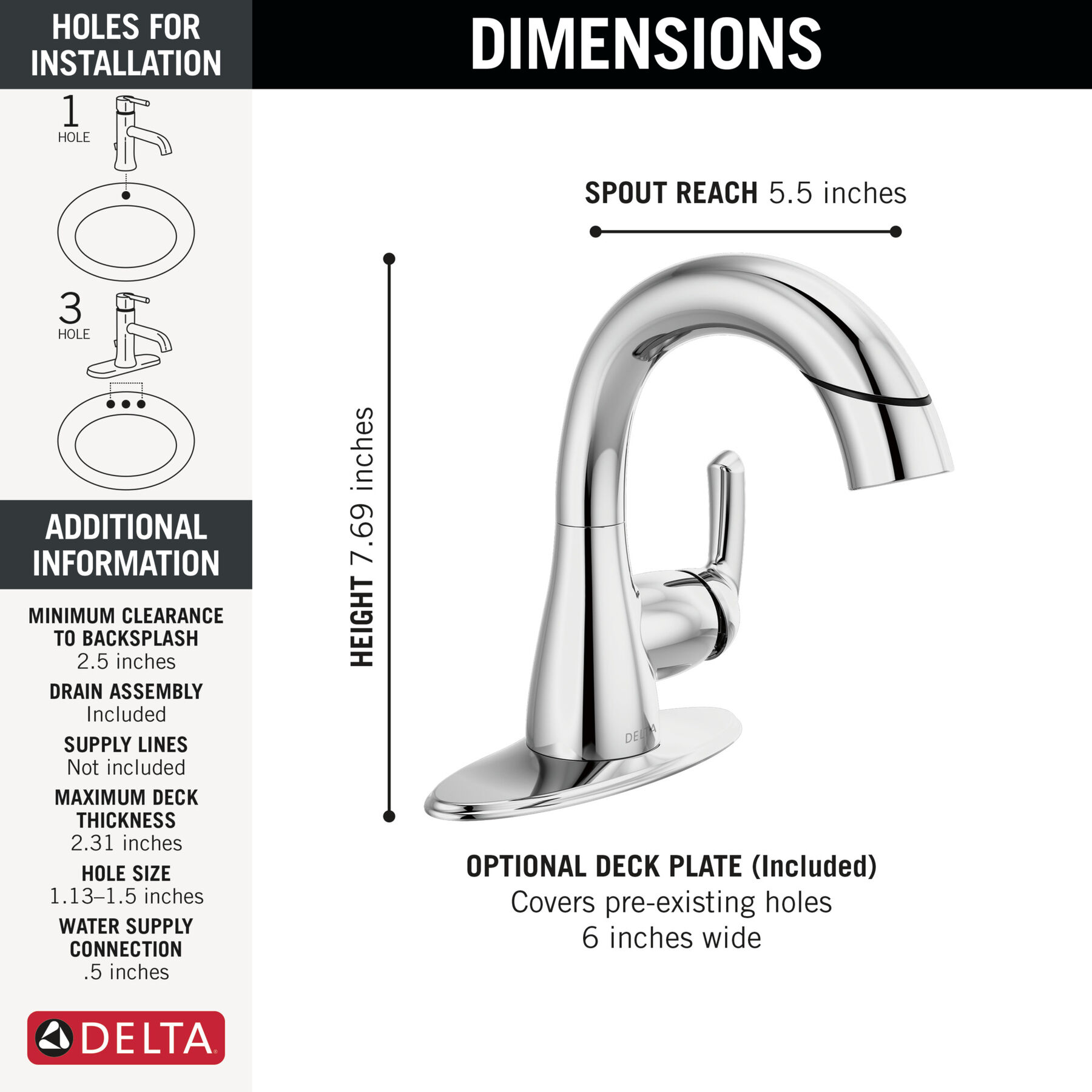 HOLES FOR INSTALLATION

1 HOLE

3 HOLE

ADDITIONAL INFORMATION

MINIMUM CLEARANCE TO BACKSPLASH
2.5 inches

DRAIN ASSEMBLY
Included

SUPPLY LINES
Not included

MAXIMUM DECK THICKNESS
2.31 inches

HOLE SIZE
1.13–1.5 inches

WATER SUPPLY CONNECTION
.5 inches

DELTA

DIMENSIONS

SPOUT REACH 5.5 inches

HEIGHT 7.69 inches

DELTA

OPTIONAL DECK PLATE (Included)
Covers pre-existing holes
6 inches wide