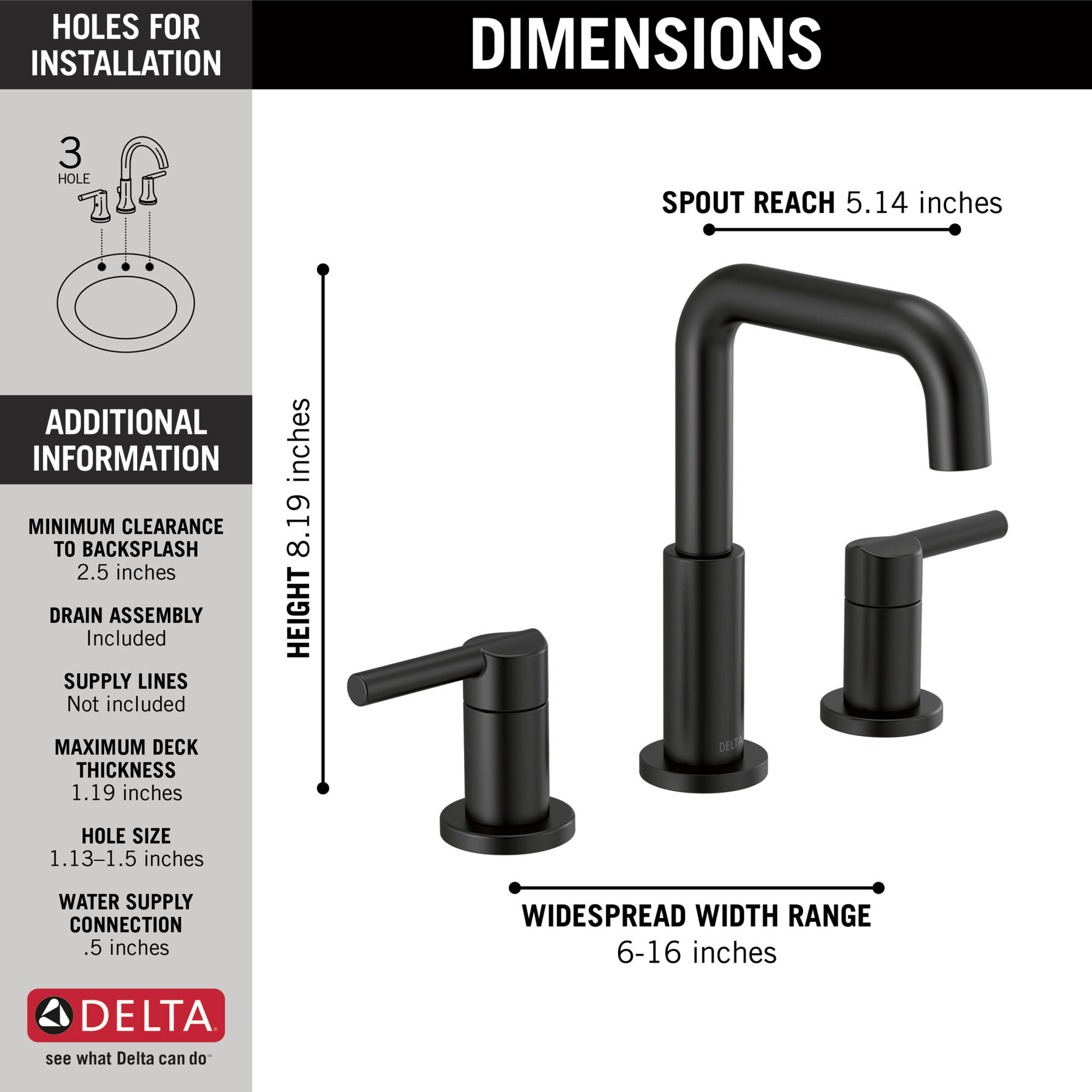 HOLES FOR INSTALLATION

3
HOLE

ADDITIONAL INFORMATION

MINIMUM CLEARANCE TO BACKSPLASH
2.5 inches

DRAIN ASSEMBLY
Included

SUPPLY LINES
Not included

MAXIMUM DECK THICKNESS
1.19 inches

HOLE SIZE
1.13–1.5 inches

WATER SUPPLY CONNECTION
.5 inches

DELTA
see what Delta can do

DIMENSIONS

SPOUT REACH 5.14 inches

HEIGHT 8.19 inches

DELTA

WIDESPREAD WIDTH RANGE
6-16 inches