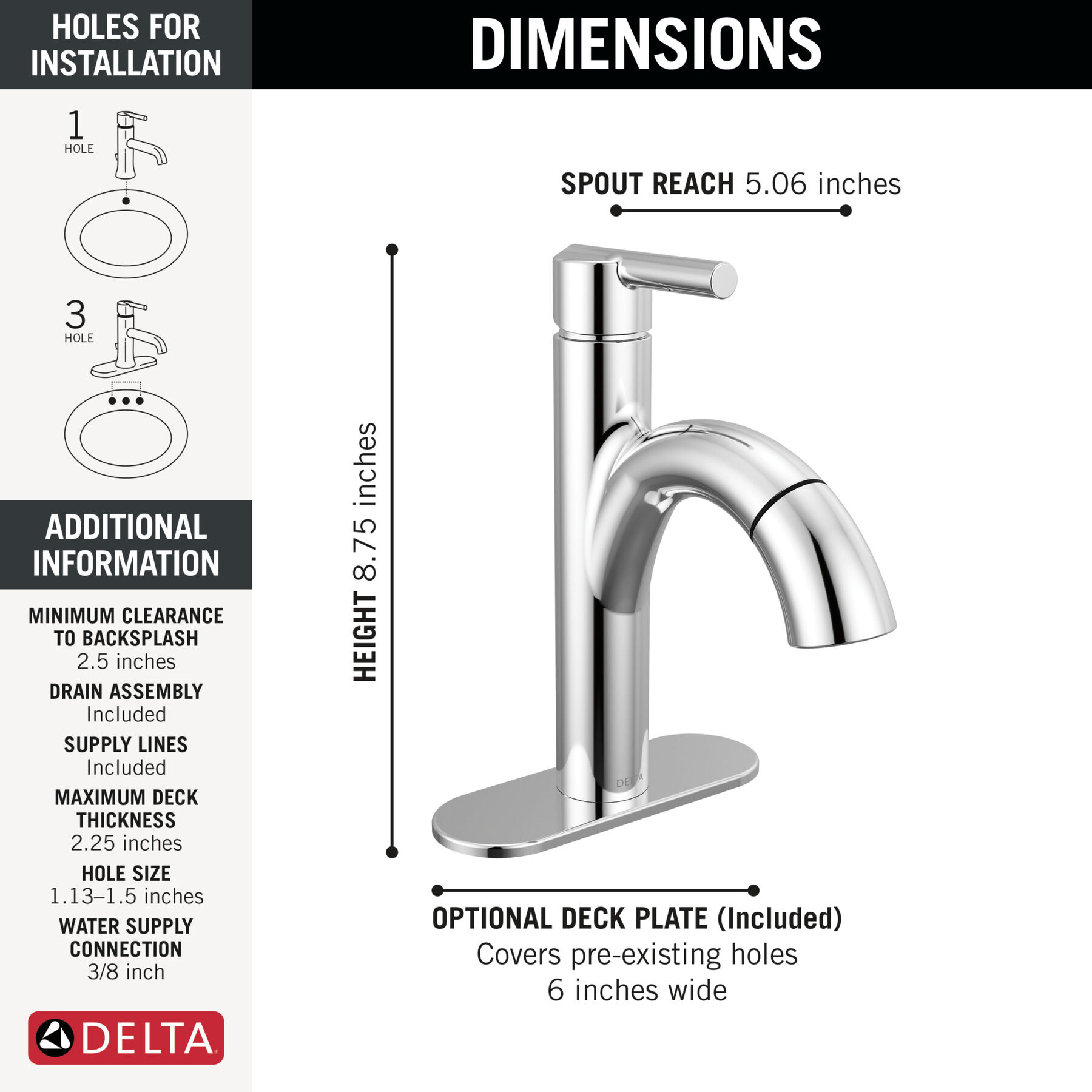 HOLES FOR INSTALLATION

1 HOLE

3 HOLE

ADDITIONAL INFORMATION

MINIMUM CLEARANCE TO BACKSPLASH
2.5 inches

DRAIN ASSEMBLY
Included

SUPPLY LINES
Included

MAXIMUM DECK THICKNESS
2.25 inches

HOLE SIZE
1.13–1.5 inches

WATER SUPPLY CONNECTION
3/8 inch

DELTA

DIMENSIONS

SPOUT REACH 5.06 inches

HEIGHT 8.75 inches

DELTA

OPTIONAL DECK PLATE (Included)
Covers pre-existing holes
6 inches wide