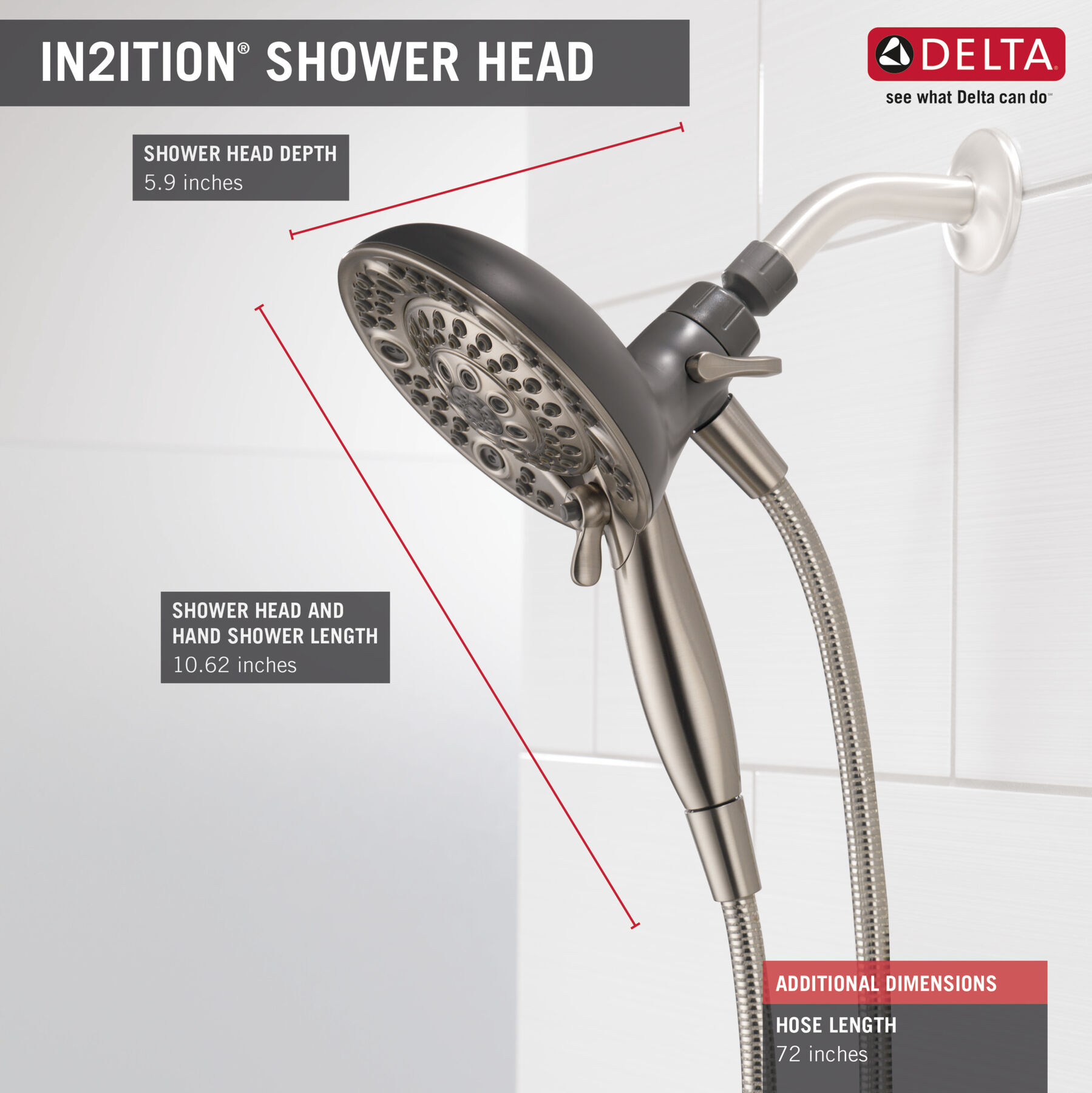 IN2ITION® SHOWER HEAD

DELTA
see what Delta can do℠

SHOWER HEAD DEPTH
5.9 inches

SHOWER HEAD AND HAND SHOWER LENGTH
10.62 inches

ADDITIONAL DIMENSIONS

HOSE LENGTH
72 inches