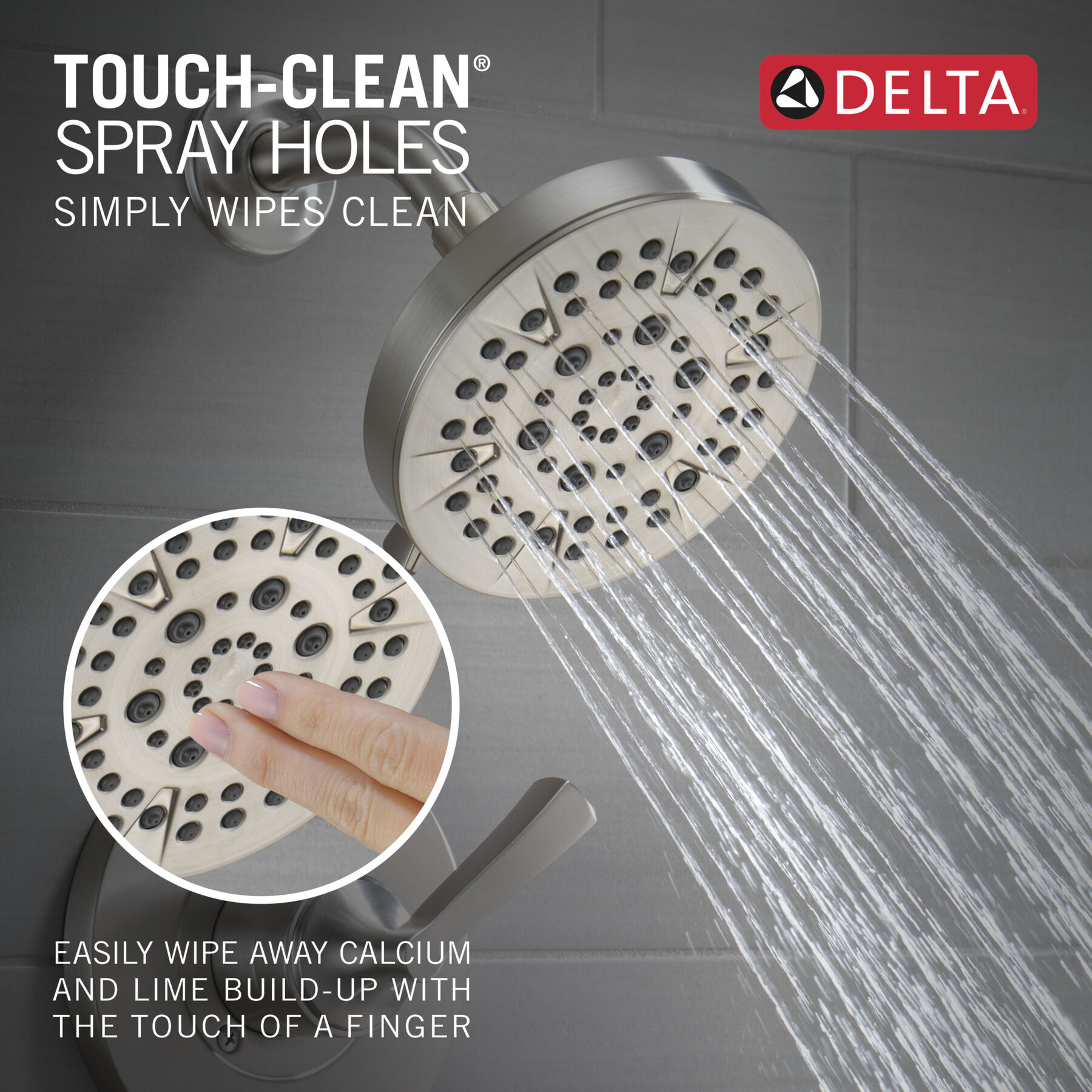 TOUCH-CLEAN®
SPRAY HOLES
SIMPLY WIPES CLEAN

DELTA®

EASILY WIPE AWAY CALCIUM AND LIME BUILD-UP WITH THE TOUCH OF A FINGER