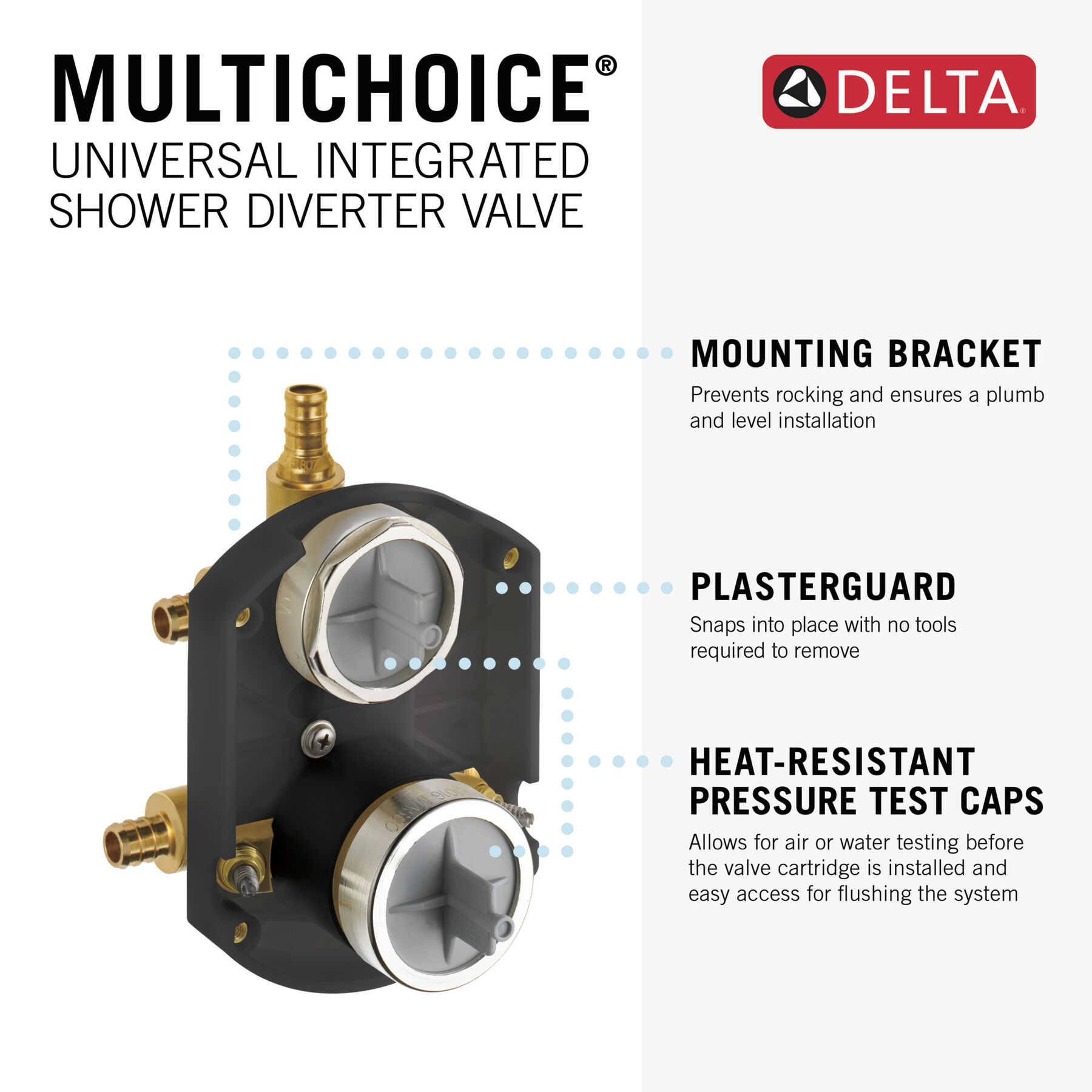 MULTICHOICE®
UNIVERSAL INTEGRATED SHOWER DIVERTER VALVE

DELTA®

MOUNTING BRACKET
Prevents rocking and ensures a plumb and level installation

PLASTERGUARD
Snaps into place with no tools required to remove

HEAT-RESISTANT PRESSURE TEST CAPS
Allows for air or water testing before the valve cartridge is installed and easy access for flushing the system