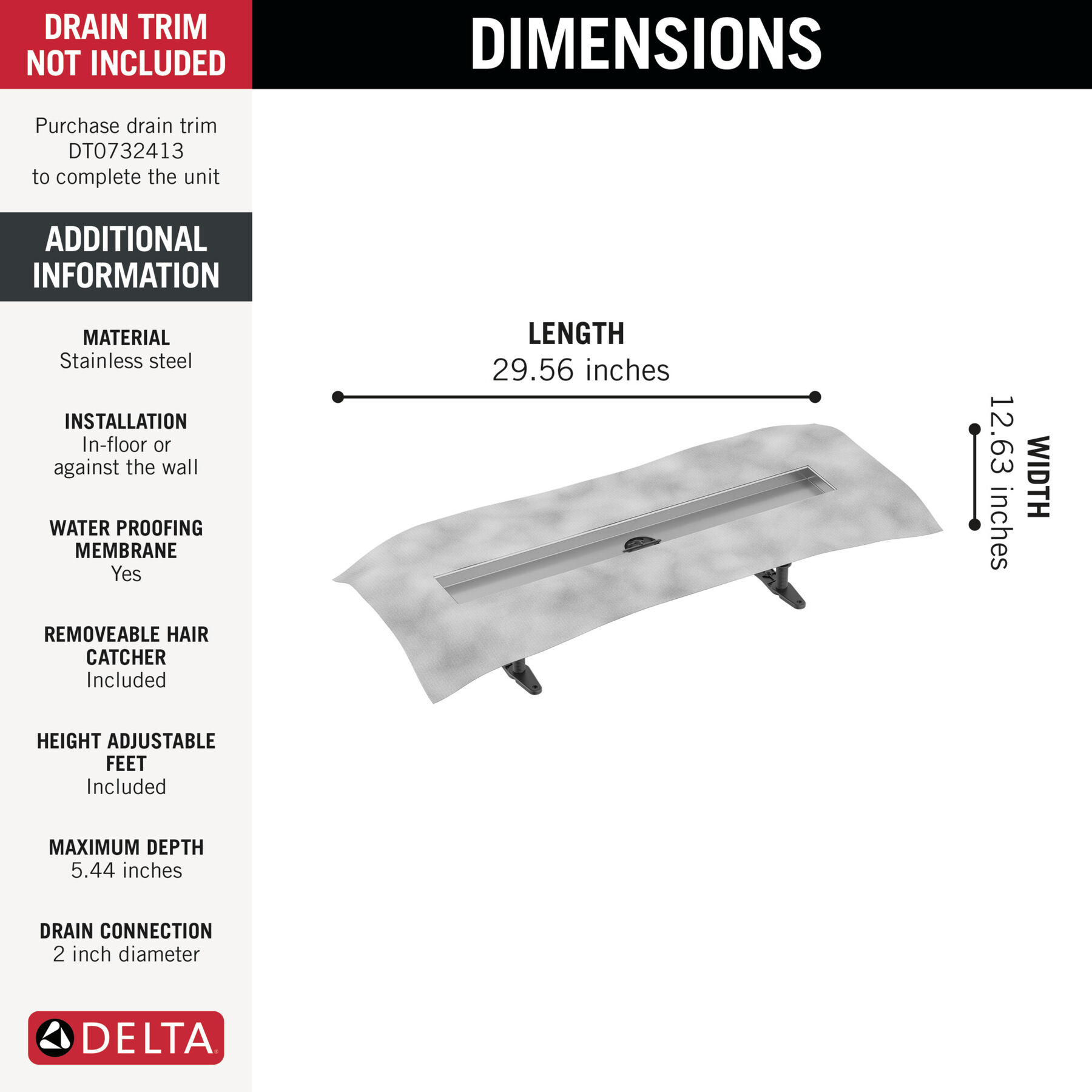 DRAIN TRIM NOT INCLUDED

Purchase drain trim DT0732413 to complete the unit

ADDITIONAL INFORMATION

MATERIAL
Stainless steel

INSTALLATION
In-floor or against the wall

WATER PROOFING MEMBRANE
Yes

REMOVEABLE HAIR CATCHER
Included

HEIGHT ADJUSTABLE FEET
Included

MAXIMUM DEPTH
5.44 inches

DRAIN CONNECTION
2 inch diameter

DELTA

DIMENSIONS

LENGTH
29.56 inches

WIDTH
12.63 inches