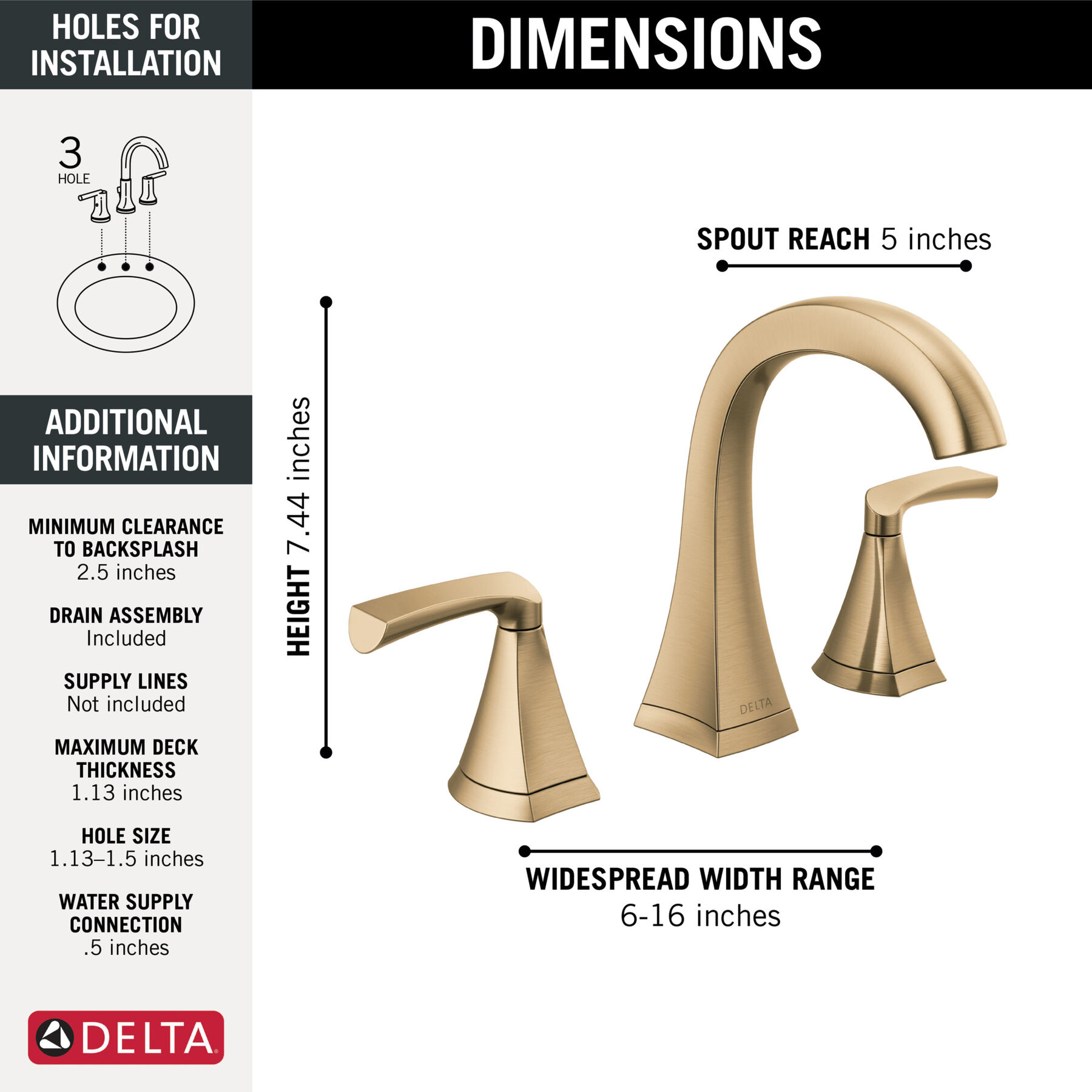 HOLES FOR INSTALLATION

3 HOLE

ADDITIONAL INFORMATION

MINIMUM CLEARANCE TO BACKSPLASH
2.5 inches

DRAIN ASSEMBLY
Included

SUPPLY LINES
Not included

MAXIMUM DECK THICKNESS
1.13 inches

HOLE SIZE
1.13–1.5 inches

WATER SUPPLY CONNECTION
.5 inches

DELTA

DIMENSIONS

SPOUT REACH 5 inches

HEIGHT 7.44 inches

DELTA

WIDESPREAD WIDTH RANGE
6-16 inches