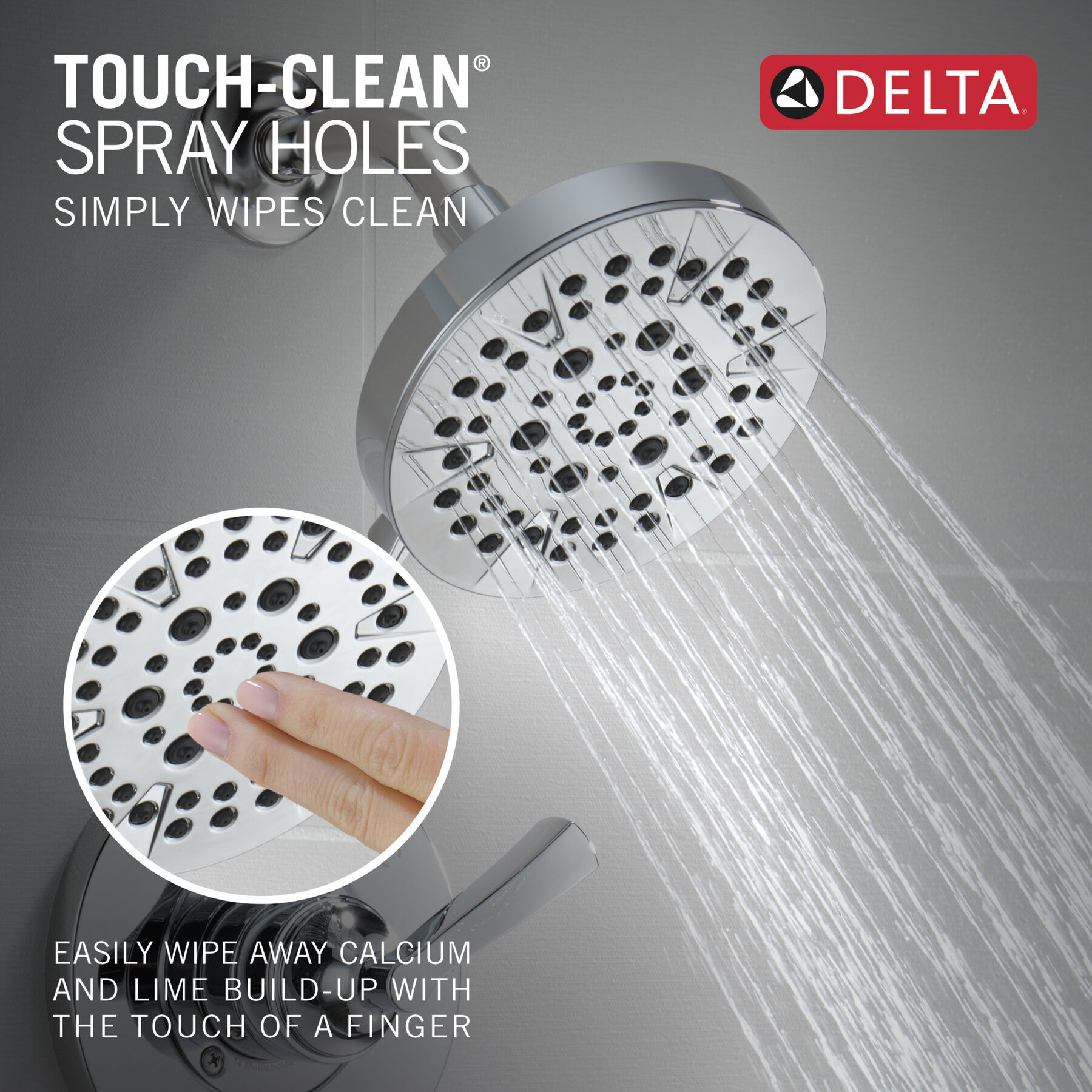 TOUCH-CLEAN®
SPRAY HOLES
SIMPLY WIPES CLEAN

DELTA®

EASILY WIPE AWAY CALCIUM AND LIME BUILD-UP WITH THE TOUCH OF A FINGER

14 Multichoice