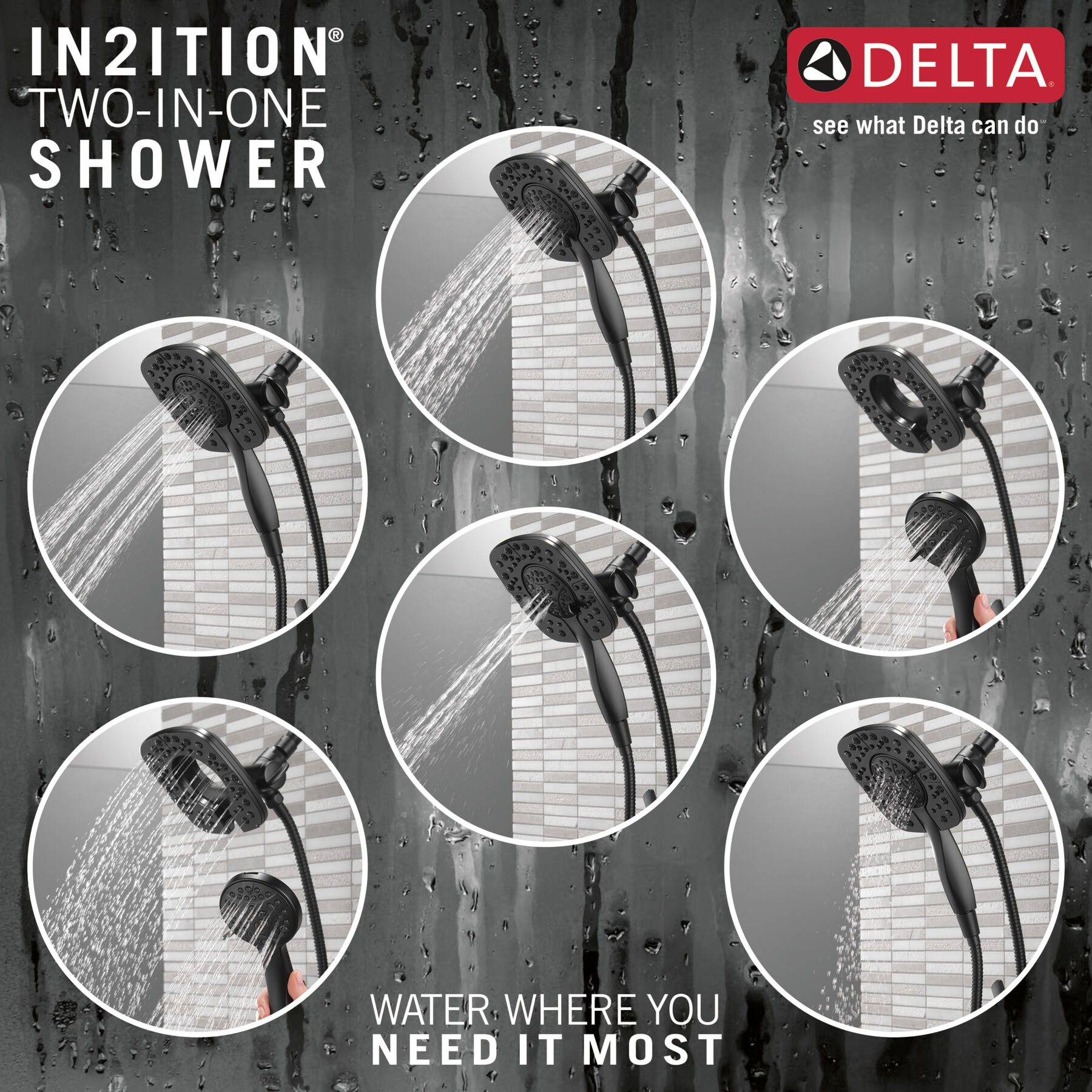 IN2ITION®
TWO-IN-ONE
SHOWER

DELTA®
see what Delta can do℠

WATER WHERE YOU
NEED IT MOST