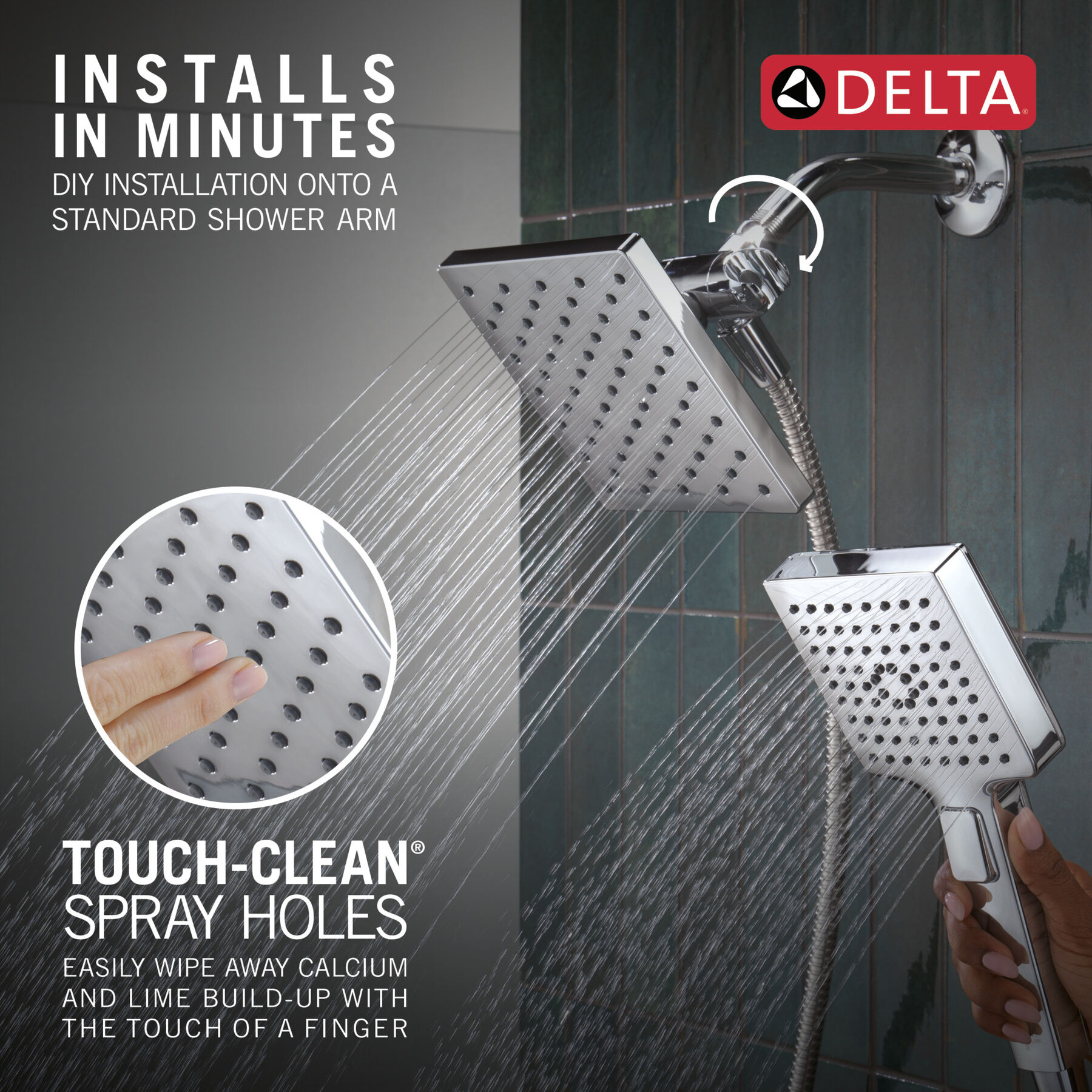 INSTALLS IN MINUTES
DIY INSTALLATION ONTO A STANDARD SHOWER ARM

DELTA®

TOUCH-CLEAN®
SPRAY HOLES
EASILY WIPE AWAY CALCIUM AND LIME BUILD-UP WITH THE TOUCH OF A FINGER