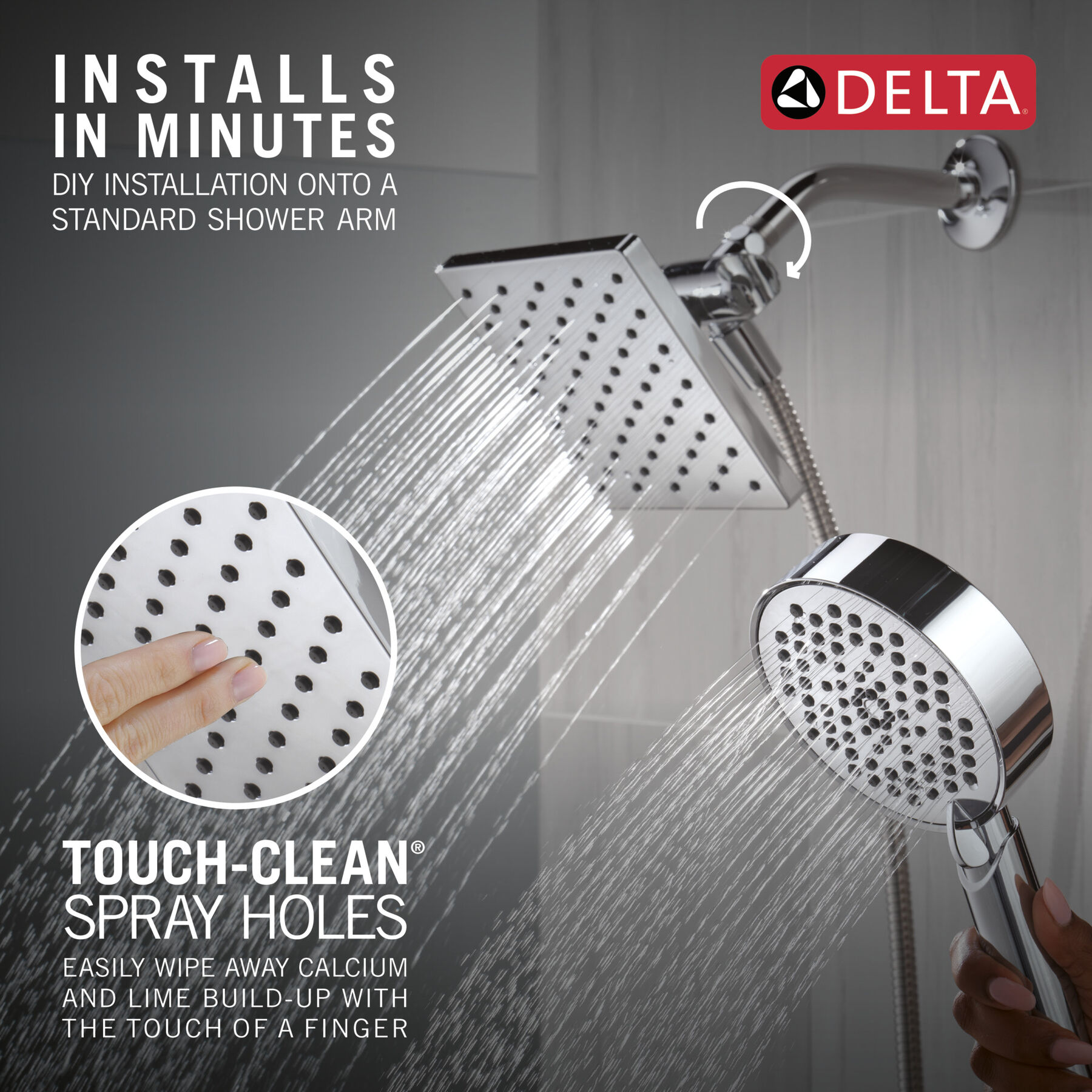 INSTALLS IN MINUTES
DIY INSTALLATION ONTO A STANDARD SHOWER ARM

DELTA®

TOUCH-CLEAN®
SPRAY HOLES
EASILY WIPE AWAY CALCIUM AND LIME BUILD-UP WITH THE TOUCH OF A FINGER