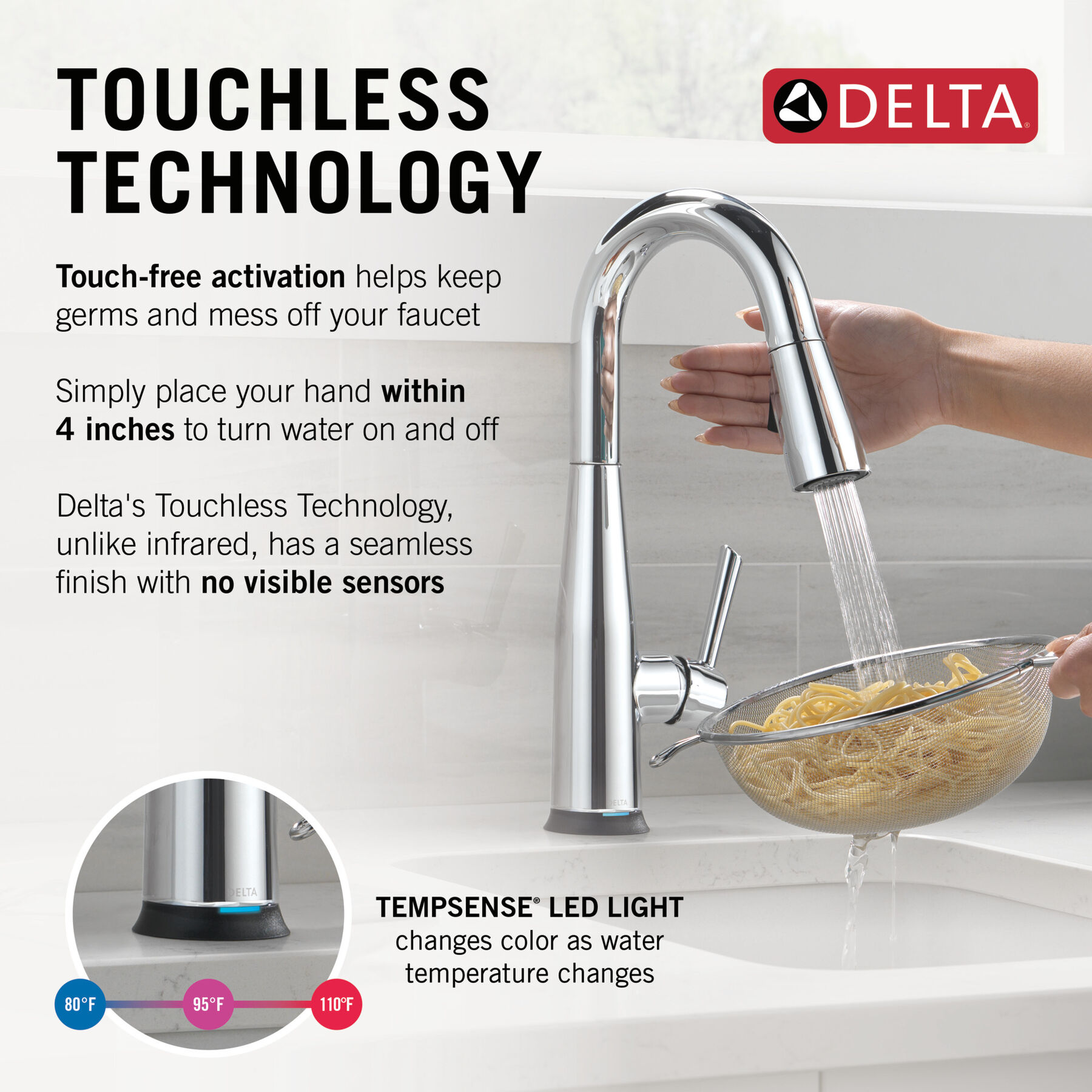 TOUCHLESS TECHNOLOGY

DELTA®

Touch-free activation helps keep germs and mess off your faucet

Simply place your hand within 4 inches to turn water on and off

Delta's Touchless Technology, unlike infrared, has a seamless finish with no visible sensors

DELTA

DELTA

TEMPSENSE® LED LIGHT
changes color as water temperature changes

80°F
95°F
110°F