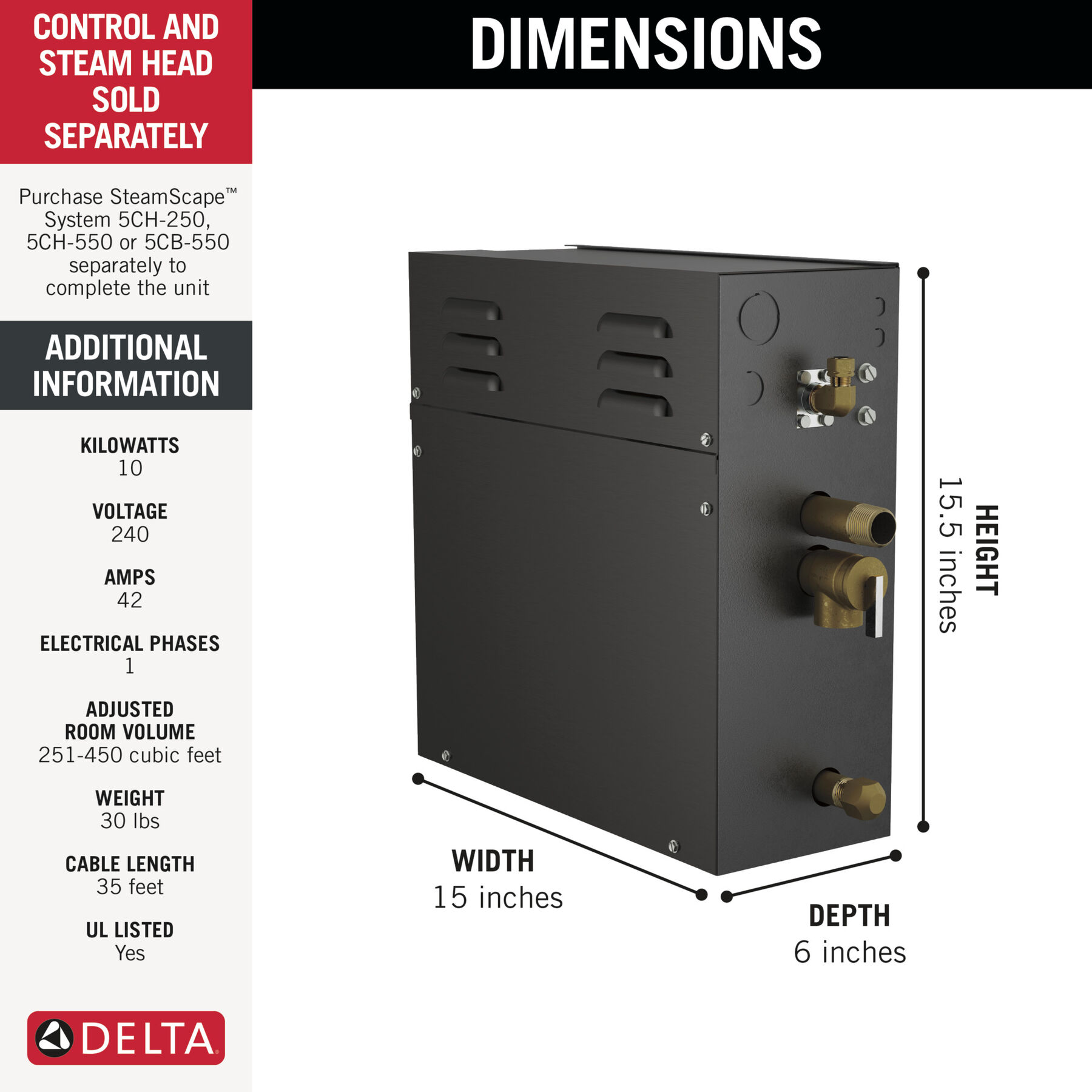 CONTROL AND STEAM HEAD SOLD SEPARATELY

Purchase SteamScape™ System 5CH-250, 5CH-550 or 5CB-550 separately to complete the unit

ADDITIONAL INFORMATION

KILOWATTS
10

VOLTAGE
240

AMPS
42

ELECTRICAL PHASES
1

ADJUSTED ROOM VOLUME
251-450 cubic feet

WEIGHT
30 lbs

CABLE LENGTH
35 feet

UL LISTED
Yes

DELTA

DIMENSIONS

HEIGHT
15.5 inches

WIDTH
15 inches

DEPTH
6 inches