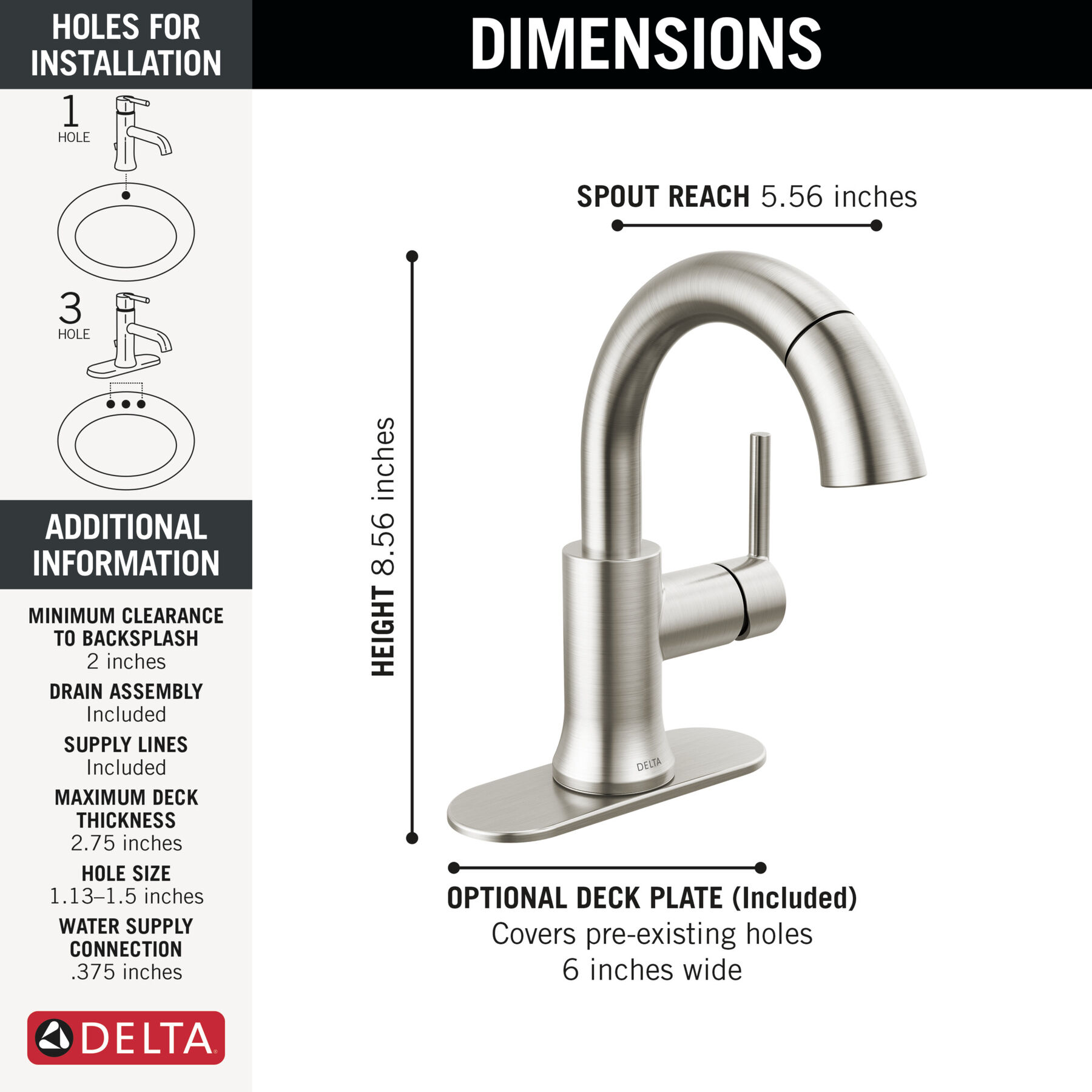 HOLES FOR INSTALLATION

1 HOLE

3 HOLE

ADDITIONAL INFORMATION

MINIMUM CLEARANCE TO BACKSPLASH
2 inches

DRAIN ASSEMBLY
Included

SUPPLY LINES
Included

MAXIMUM DECK THICKNESS
2.75 inches

HOLE SIZE
1.13–1.5 inches

WATER SUPPLY CONNECTION
.375 inches

DELTA

DIMENSIONS

SPOUT REACH 5.56 inches

HEIGHT 8.56 inches

DELTA

OPTIONAL DECK PLATE (Included)
Covers pre-existing holes
6 inches wide