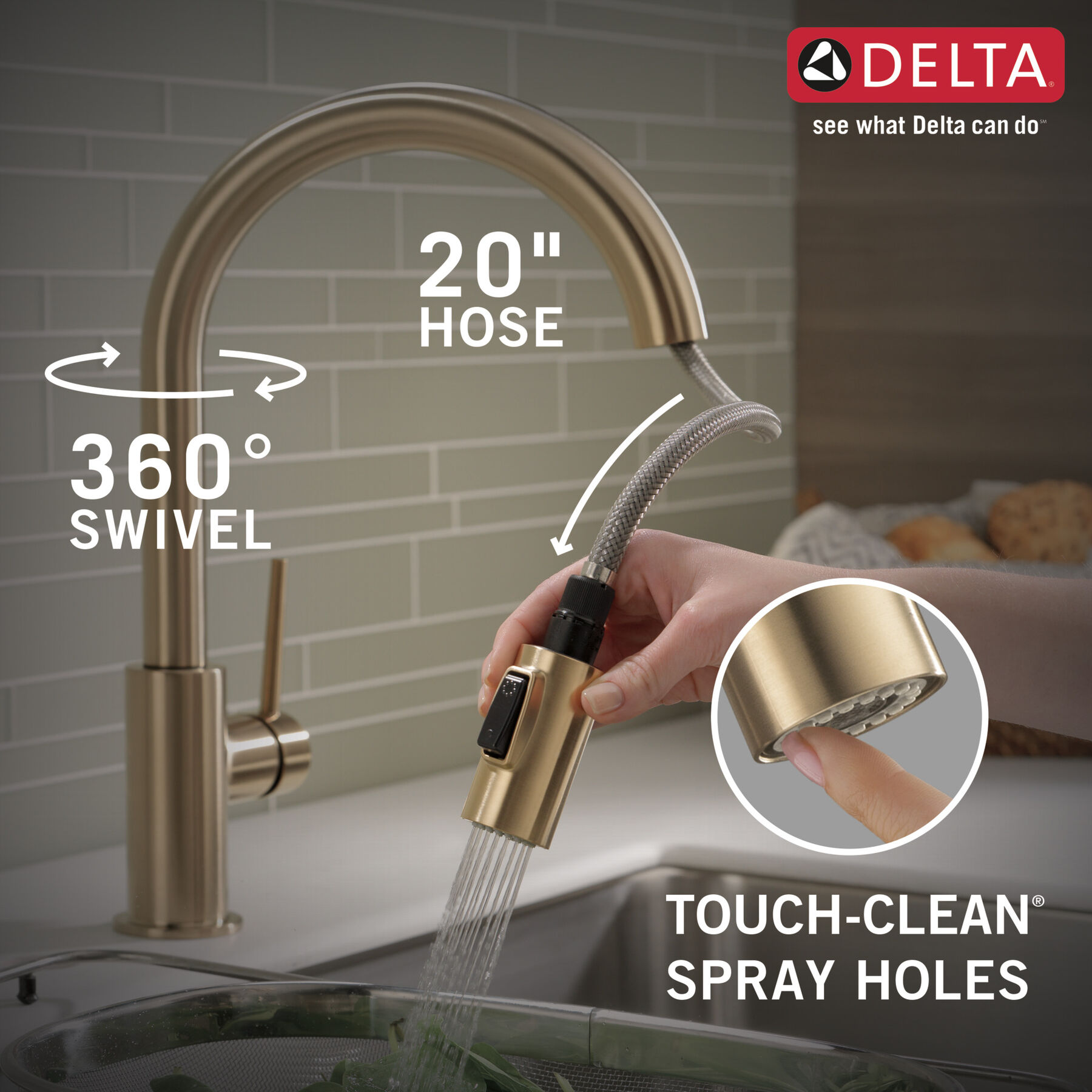 DELTA®
see what Delta can do℠

20"
HOSE

360°
SWIVEL

TOUCH-CLEAN®
SPRAY HOLES