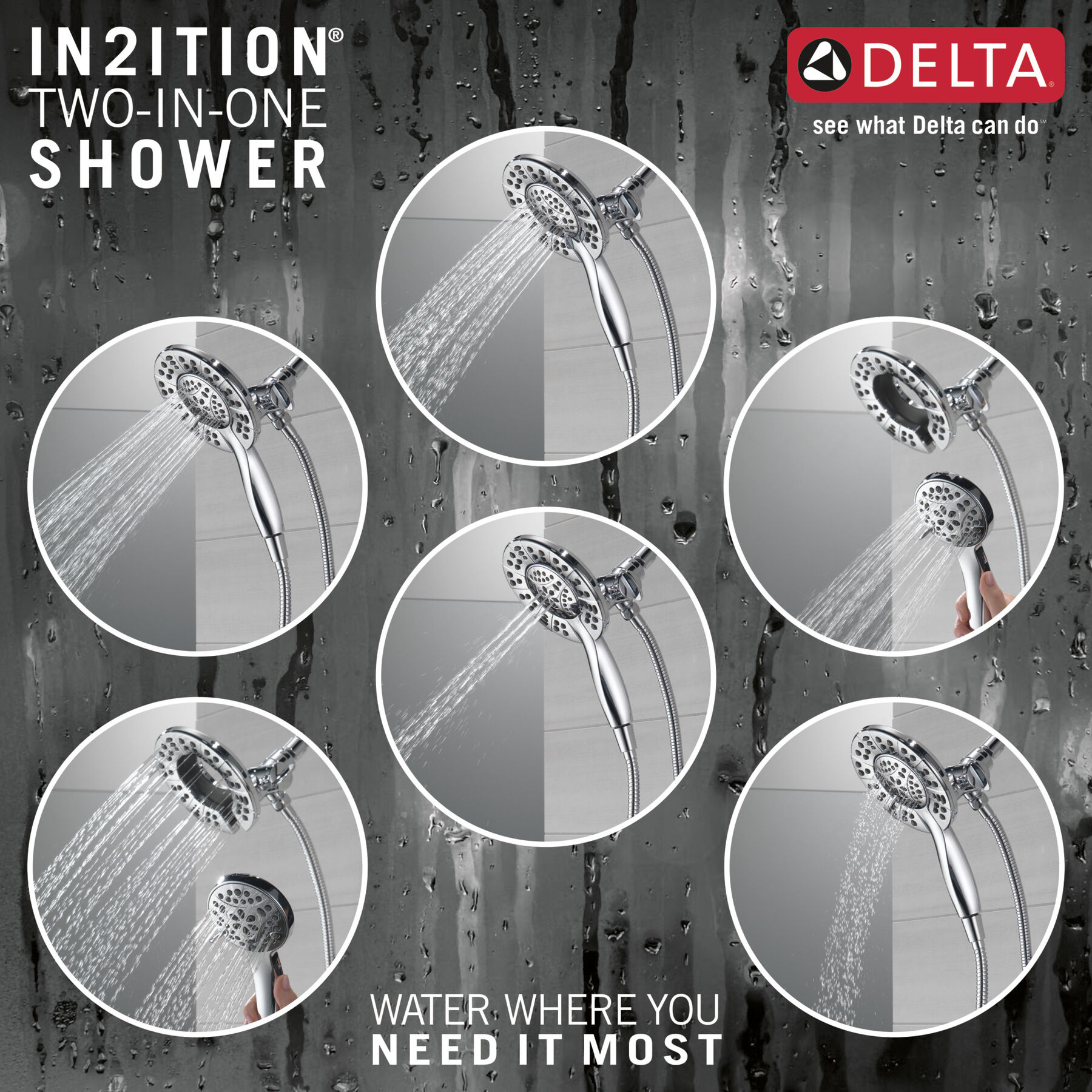 IN2ITION®
TWO-IN-ONE
SHOWER

DELTA®
see what Delta can do℠

WATER WHERE YOU
NEED IT MOST