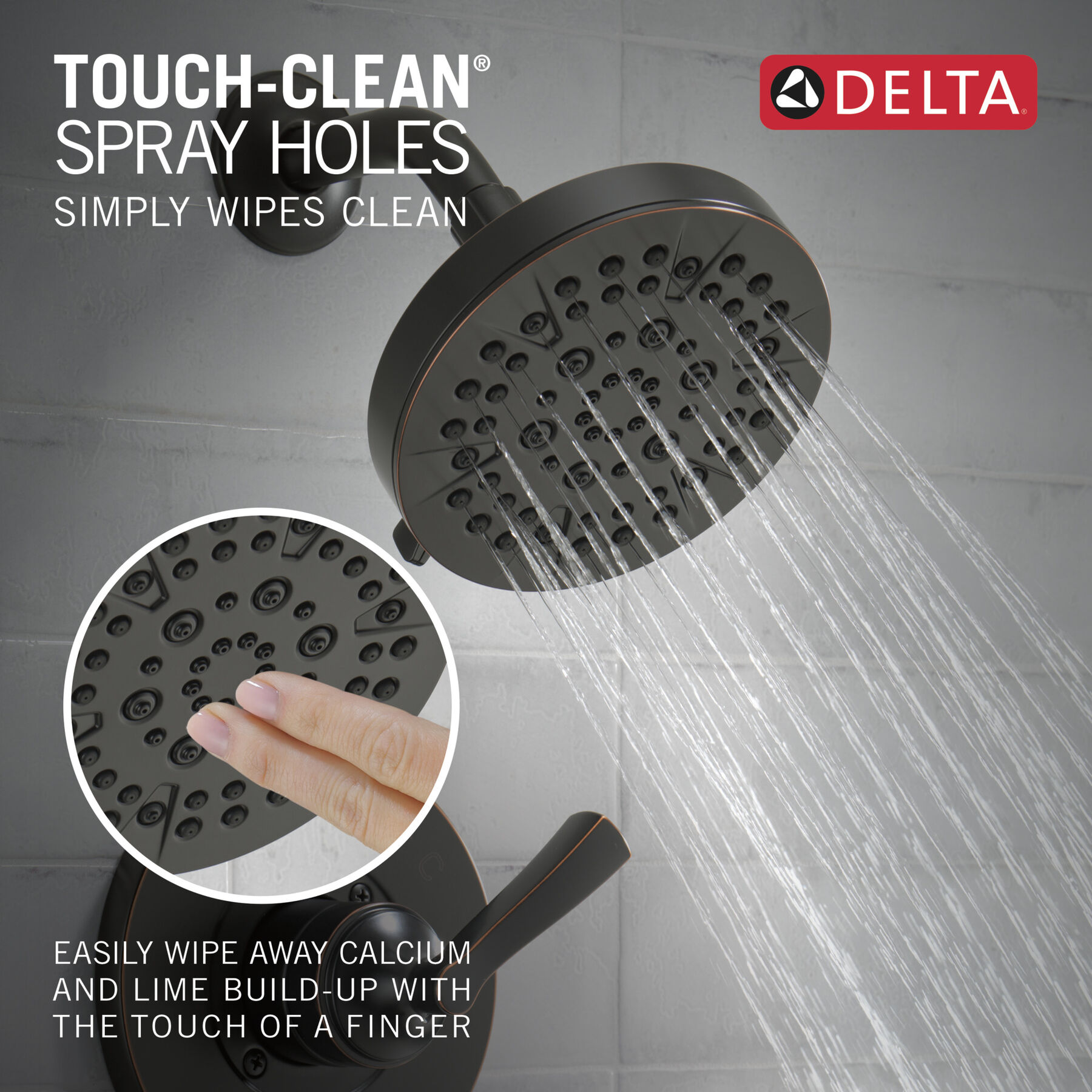 TOUCH-CLEAN®
SPRAY HOLES
SIMPLY WIPES CLEAN

DELTA®

EASILY WIPE AWAY CALCIUM AND LIME BUILD-UP WITH THE TOUCH OF A FINGER