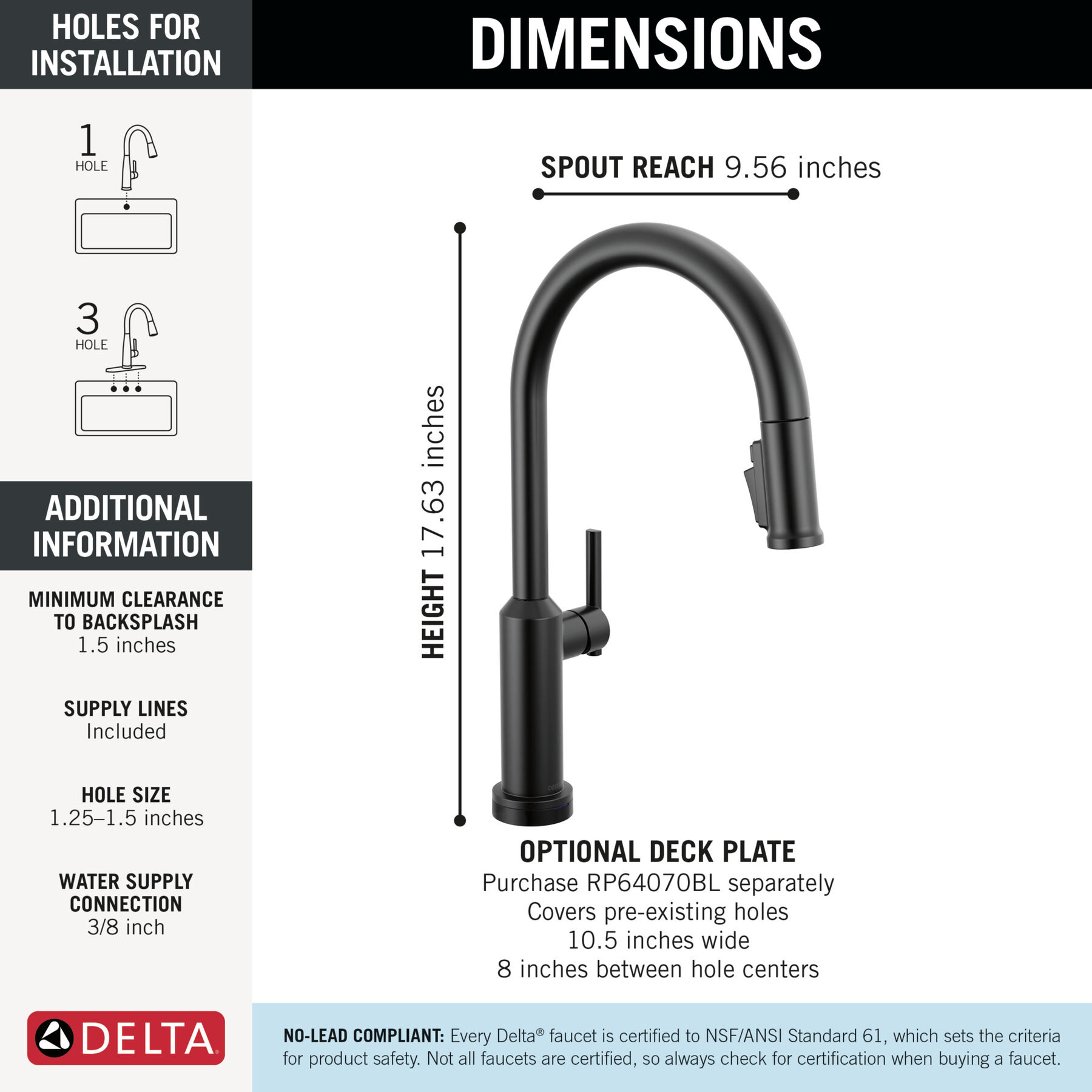 HOLES FOR INSTALLATION

1
HOLE

3
HOLE

ADDITIONAL INFORMATION

MINIMUM CLEARANCE TO BACKSPLASH
1.5 inches

SUPPLY LINES
Included

HOLE SIZE
1.25–1.5 inches

WATER SUPPLY CONNECTION
3/8 inch

DELTA

DIMENSIONS

SPOUT REACH 9.56 inches

HEIGHT 17.63 inches

DELTA

OPTIONAL DECK PLATE
Purchase RP64070BL separately
Covers pre-existing holes
10.5 inches wide
8 inches between hole centers

NO-LEAD COMPLIANT: Every Delta® faucet is certified to NSF/ANSI Standard 61, which sets the criteria for product safety. Not all faucets are certified, so always check for certification when buying a faucet.