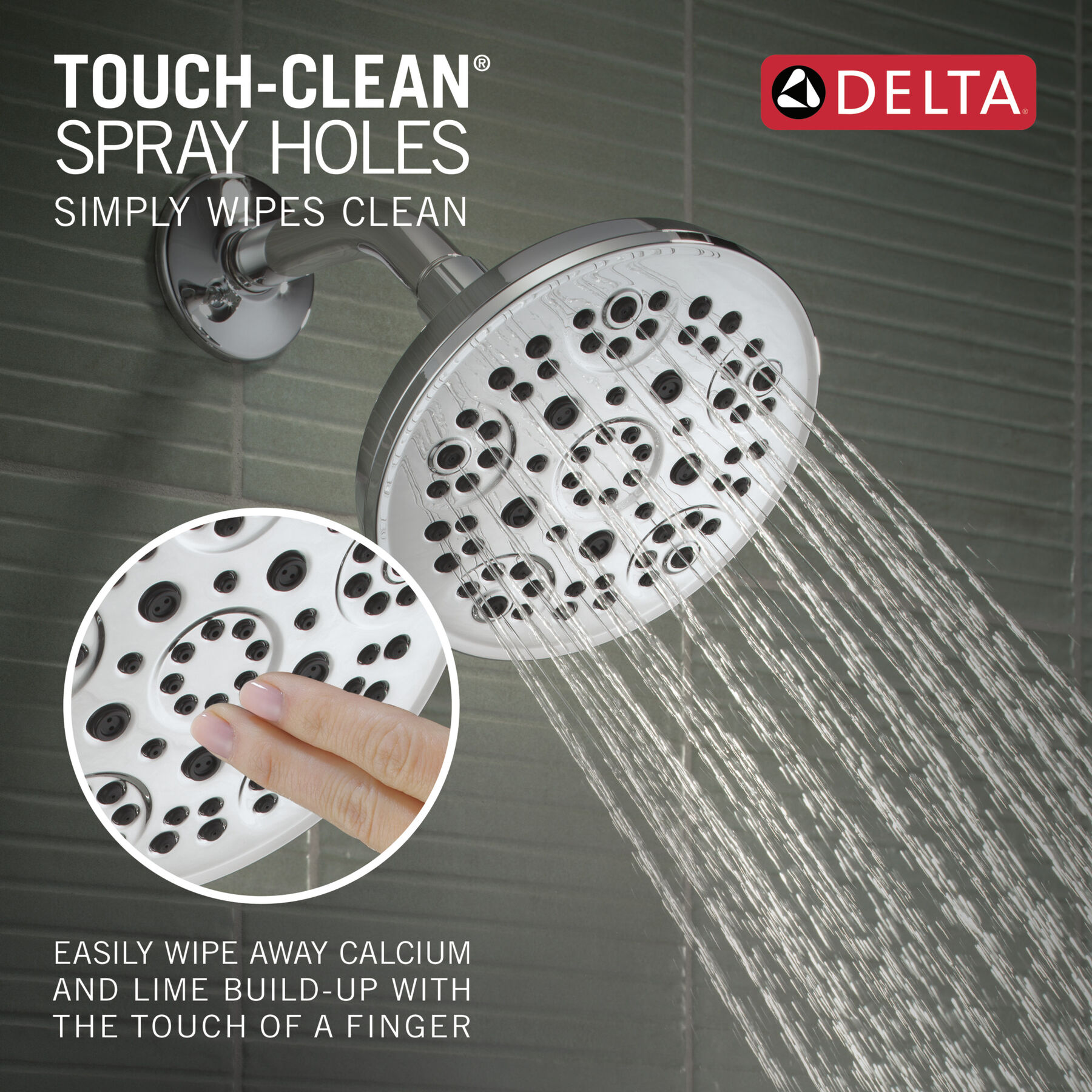 TOUCH-CLEAN®
SPRAY HOLES
SIMPLY WIPES CLEAN

DELTA®

EASILY WIPE AWAY CALCIUM AND LIME BUILD-UP WITH THE TOUCH OF A FINGER