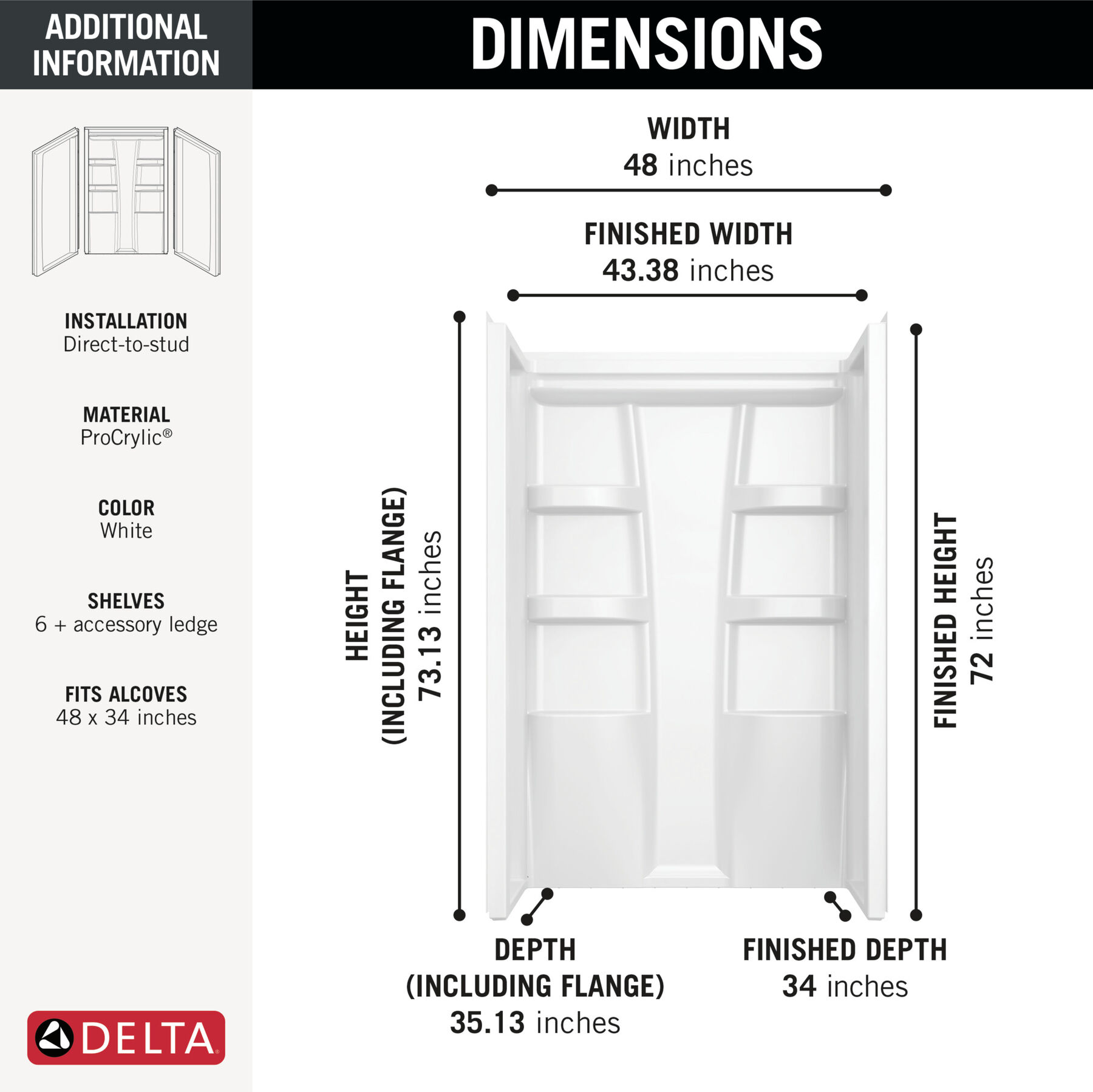 ADDITIONAL INFORMATION

INSTALLATION
Direct-to-stud

MATERIAL
ProCrylic®

COLOR
White

SHELVES
6 + accessory ledge

FITS ALCOVES
48 x 34 inches

DELTA

DIMENSIONS

WIDTH
48 inches

FINISHED WIDTH
43.38 inches

HEIGHT
(INCLUDING FLANGE)
73.13 inches

FINISHED HEIGHT
72 inches

DEPTH
(INCLUDING FLANGE)
35.13 inches

FINISHED DEPTH
34 inches