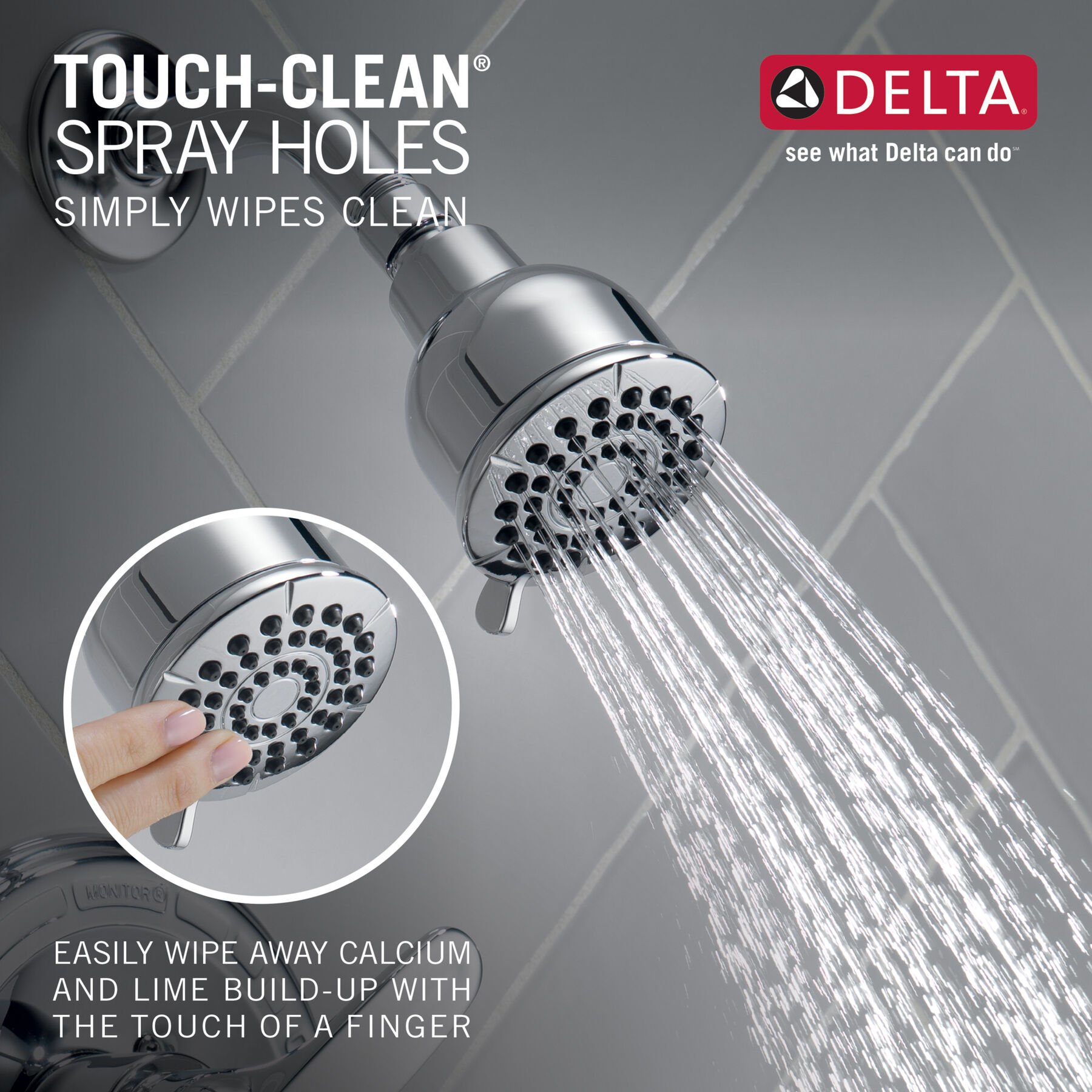 TOUCH-CLEAN®
SPRAY HOLES
SIMPLY WIPES CLEAN

DELTA®
see what Delta can do℠

MONITOR®

EASILY WIPE AWAY CALCIUM AND LIME BUILD-UP WITH THE TOUCH OF A FINGER