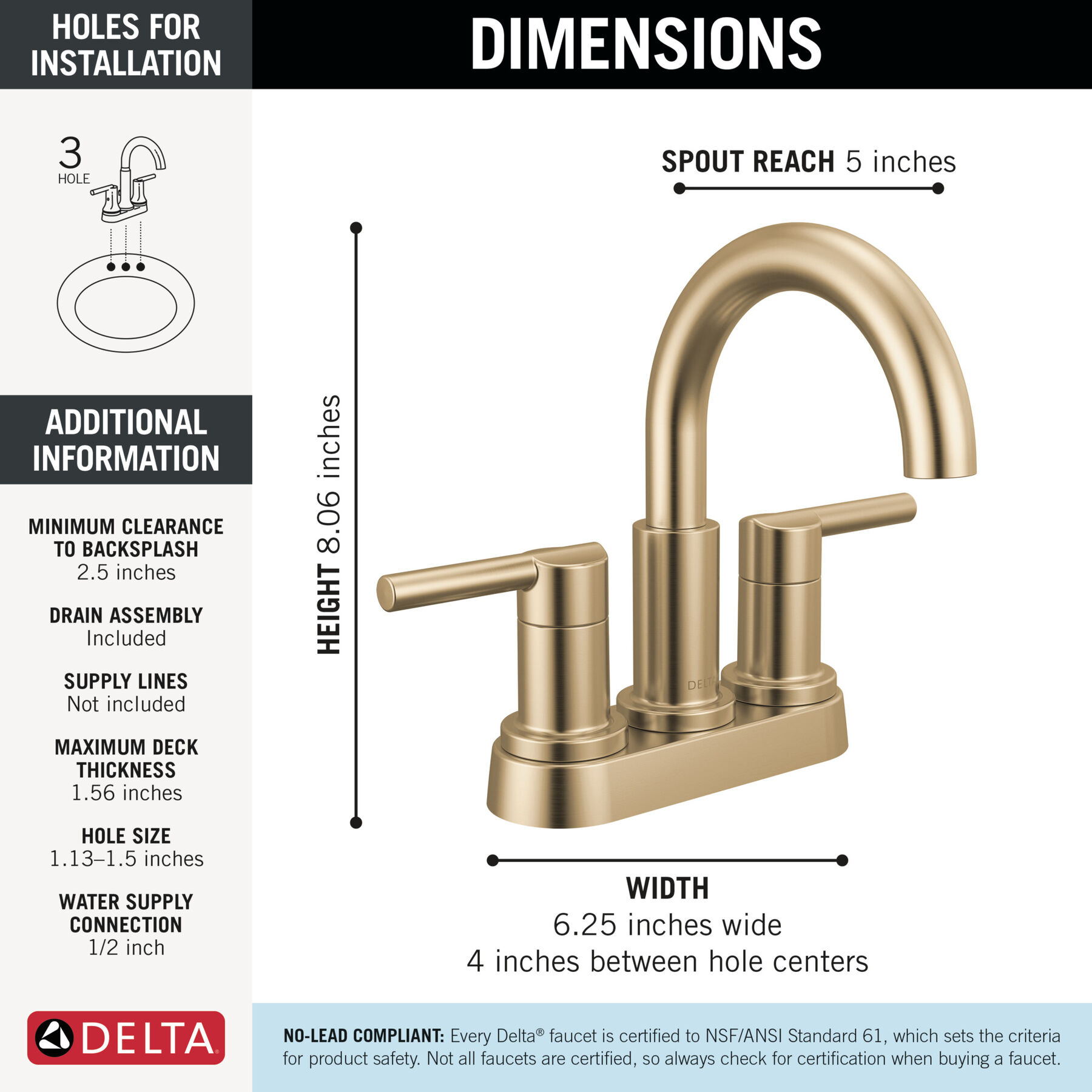 HOLES FOR INSTALLATION

3
HOLE

ADDITIONAL INFORMATION

MINIMUM CLEARANCE TO BACKSPLASH
2.5 inches

DRAIN ASSEMBLY
Included

SUPPLY LINES
Not included

MAXIMUM DECK THICKNESS
1.56 inches

HOLE SIZE
1.13–1.5 inches

WATER SUPPLY CONNECTION
1/2 inch

DELTA

DIMENSIONS

SPOUT REACH 5 inches

HEIGHT 8.06 inches

DELTA

WIDTH
6.25 inches wide
4 inches between hole centers

NO-LEAD COMPLIANT: Every Delta® faucet is certified to NSF/ANSI Standard 61, which sets the criteria for product safety. Not all faucets are certified, so always check for certification when buying a faucet.