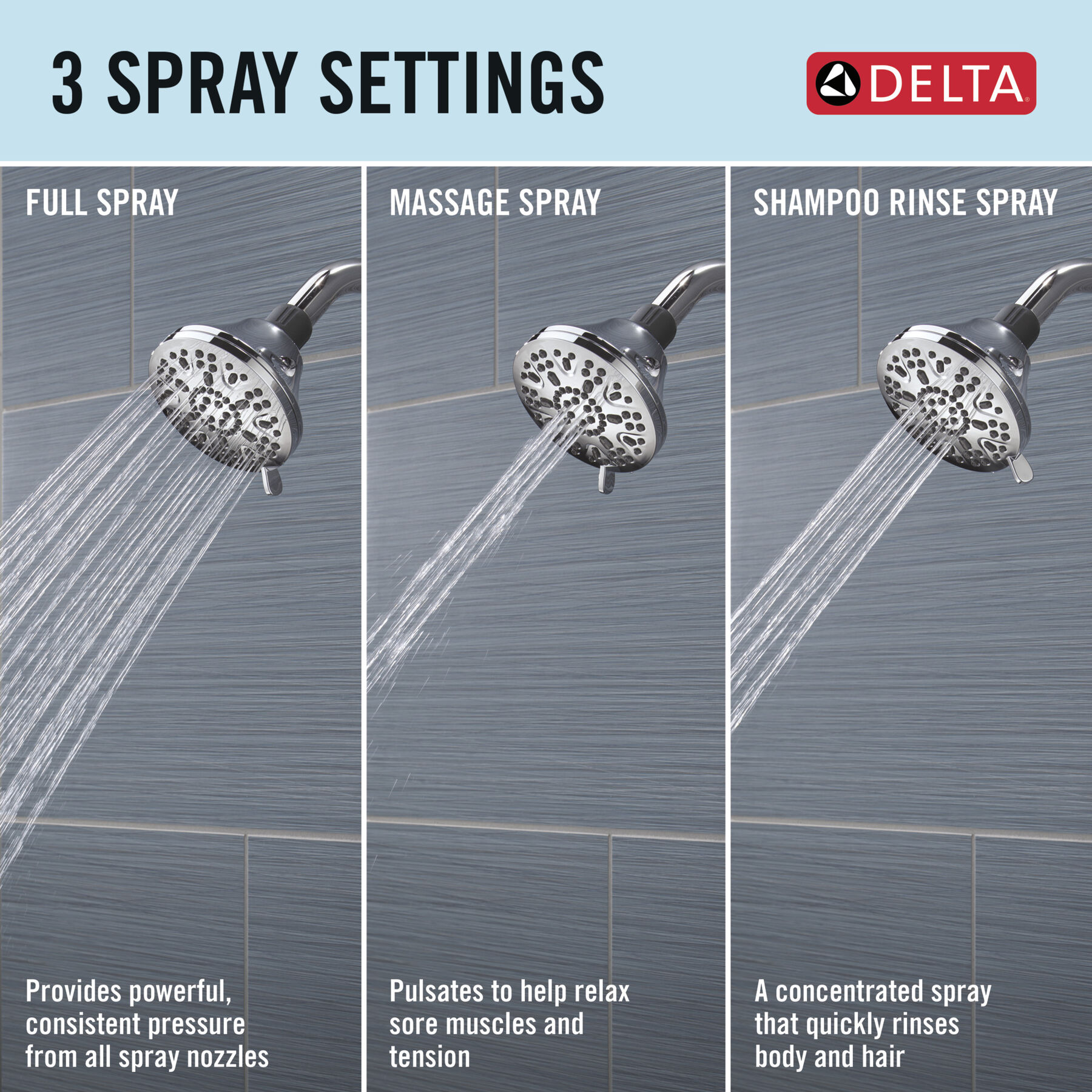 3 SPRAY SETTINGS

DELTA®

FULL SPRAY

Provides powerful, consistent pressure from all spray nozzles

MASSAGE SPRAY

Pulsates to help relax sore muscles and tension

SHAMPOO RINSE SPRAY

A concentrated spray that quickly rinses body and hair