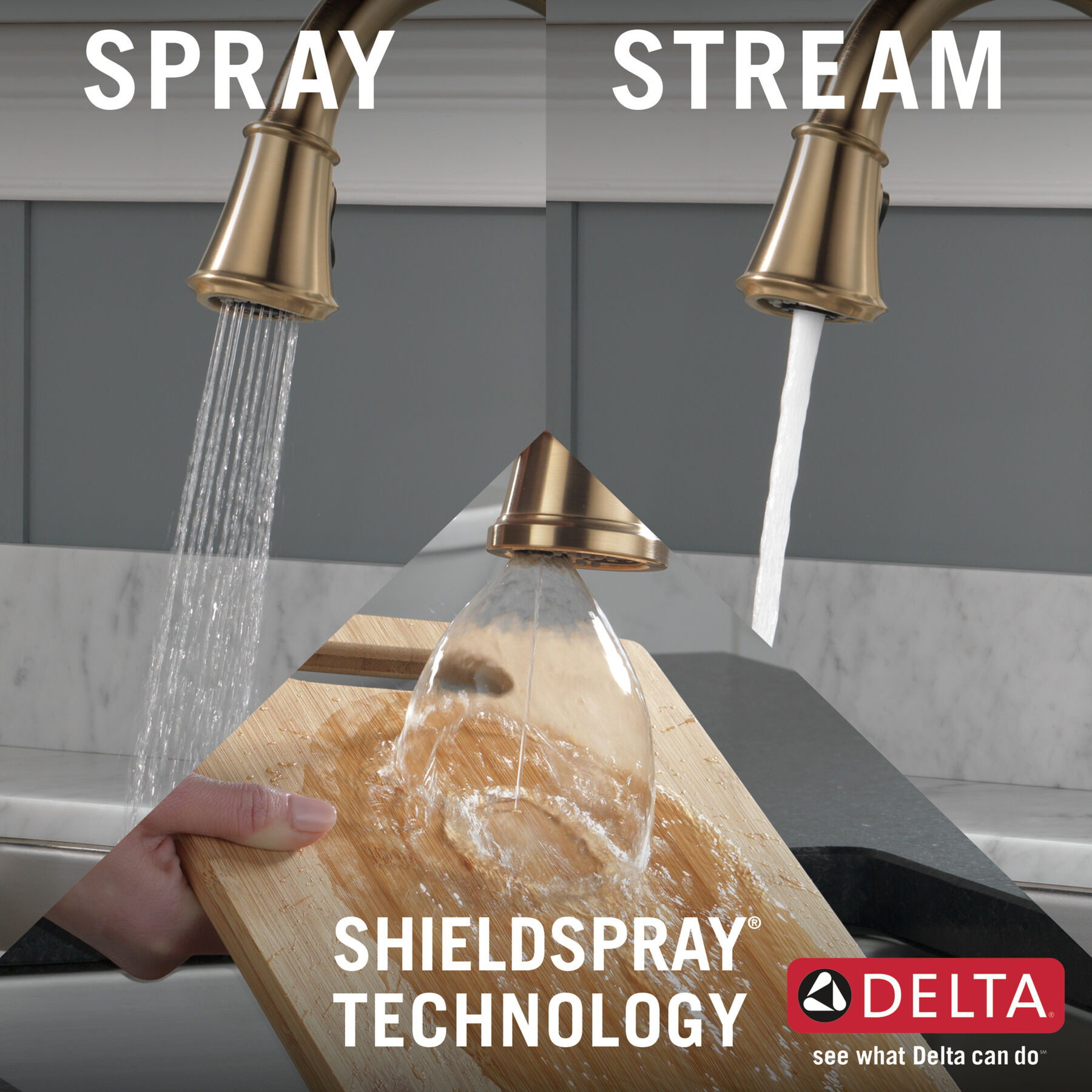 SPRAY

STREAM

SHIELDSPRAY®
TECHNOLOGY

DELTA®

see what Delta can do℠