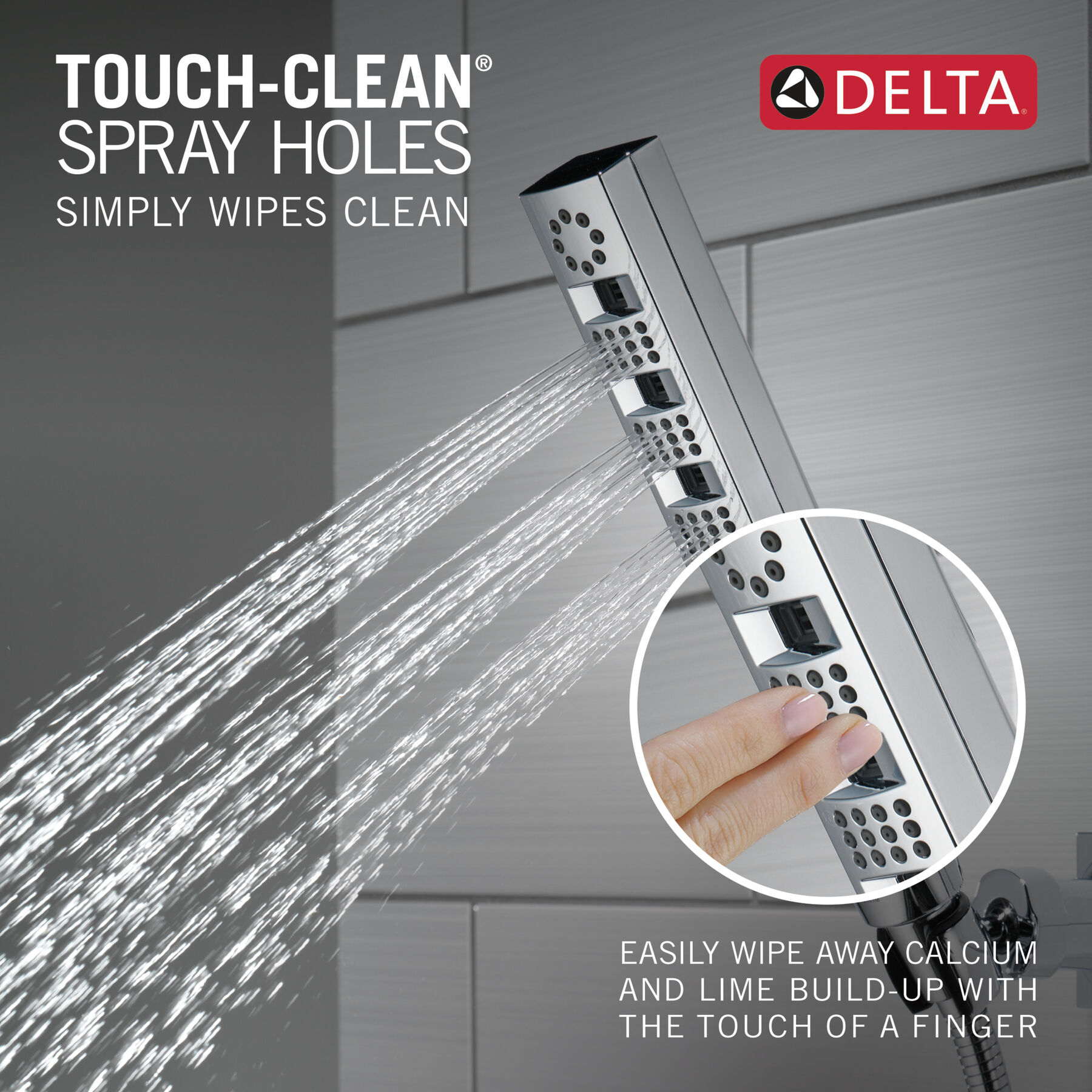 TOUCH-CLEAN®
SPRAY HOLES
SIMPLY WIPES CLEAN

DELTA®

EASILY WIPE AWAY CALCIUM AND LIME BUILD-UP WITH THE TOUCH OF A FINGER