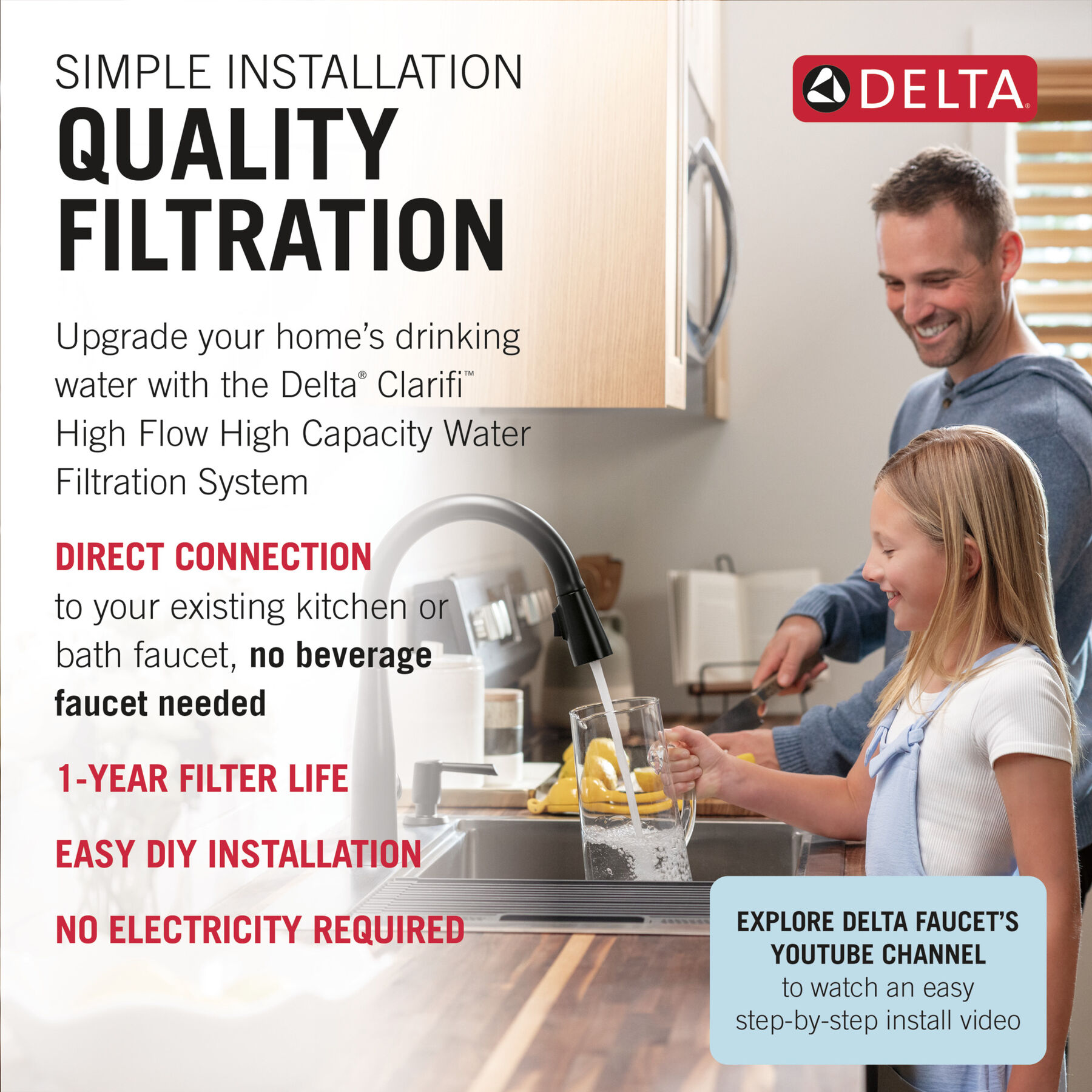 SIMPLE INSTALLATION
QUALITY FILTRATION

DELTA®

Upgrade your home's drinking water with the Delta® Clarifi™ High Flow High Capacity Water Filtration System

DIRECT CONNECTION
to your existing kitchen or bath faucet, no beverage faucet needed

1-YEAR FILTER LIFE

EASY DIY INSTALLATION

NO ELECTRICITY REQUIRED

EXPLORE DELTA FAUCET'S YOUTUBE CHANNEL
to watch an easy step-by-step install video