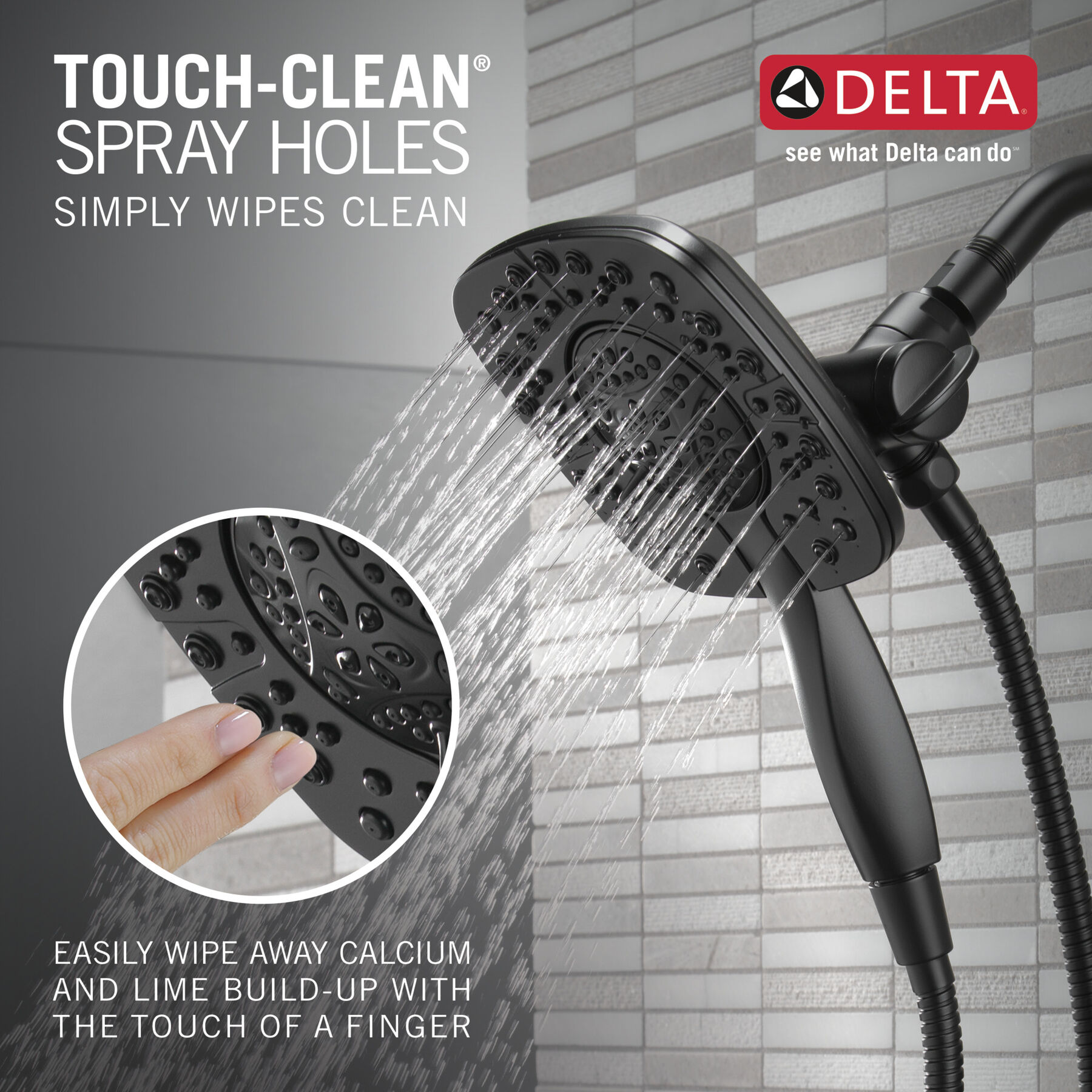 TOUCH-CLEAN®
SPRAY HOLES
SIMPLY WIPES CLEAN

DELTA®
see what Delta can do℠

EASILY WIPE AWAY CALCIUM AND LIME BUILD-UP WITH THE TOUCH OF A FINGER