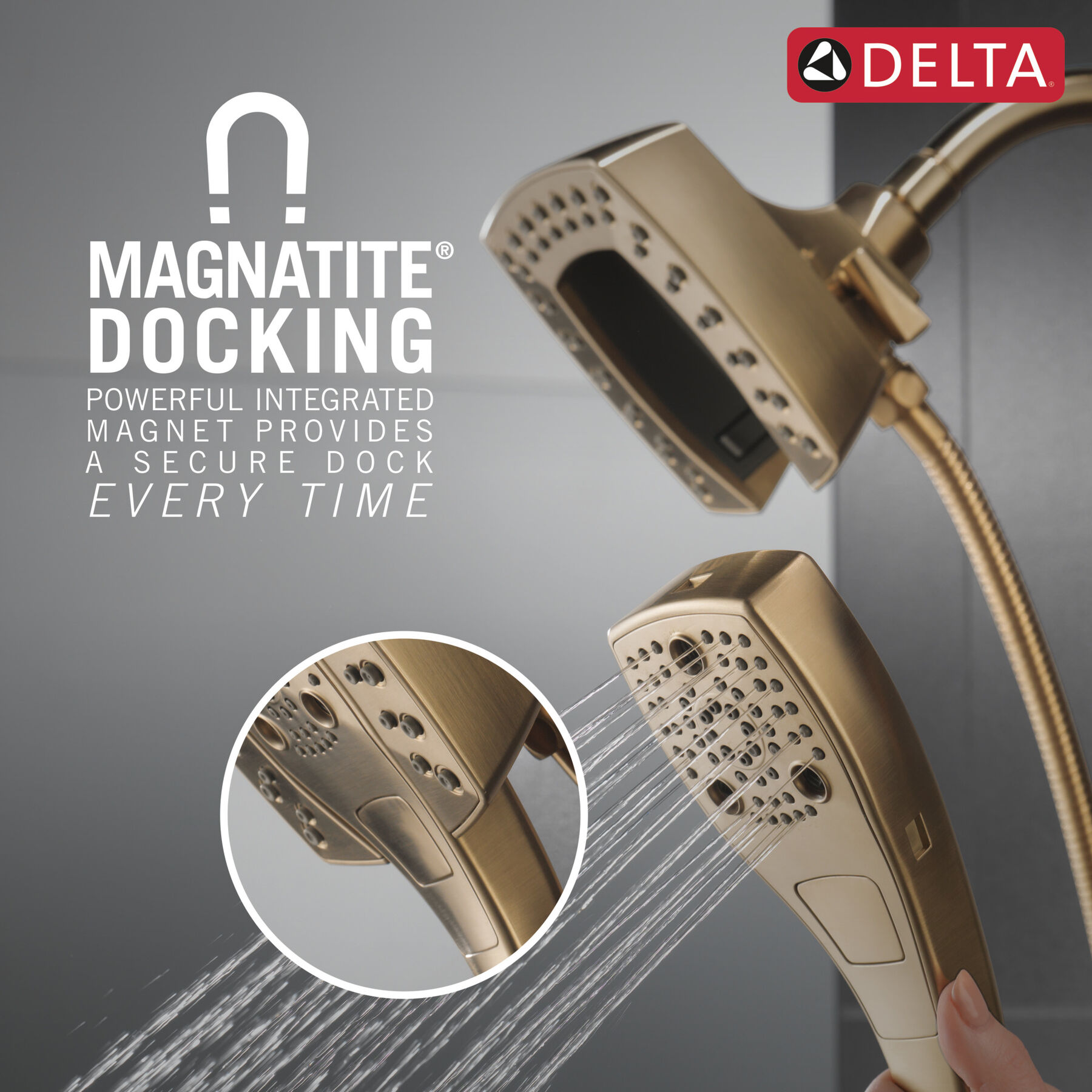 DELTA®

MAGNATITE®
DOCKING
POWERFUL INTEGRATED MAGNET PROVIDES A SECURE DOCK EVERY TIME