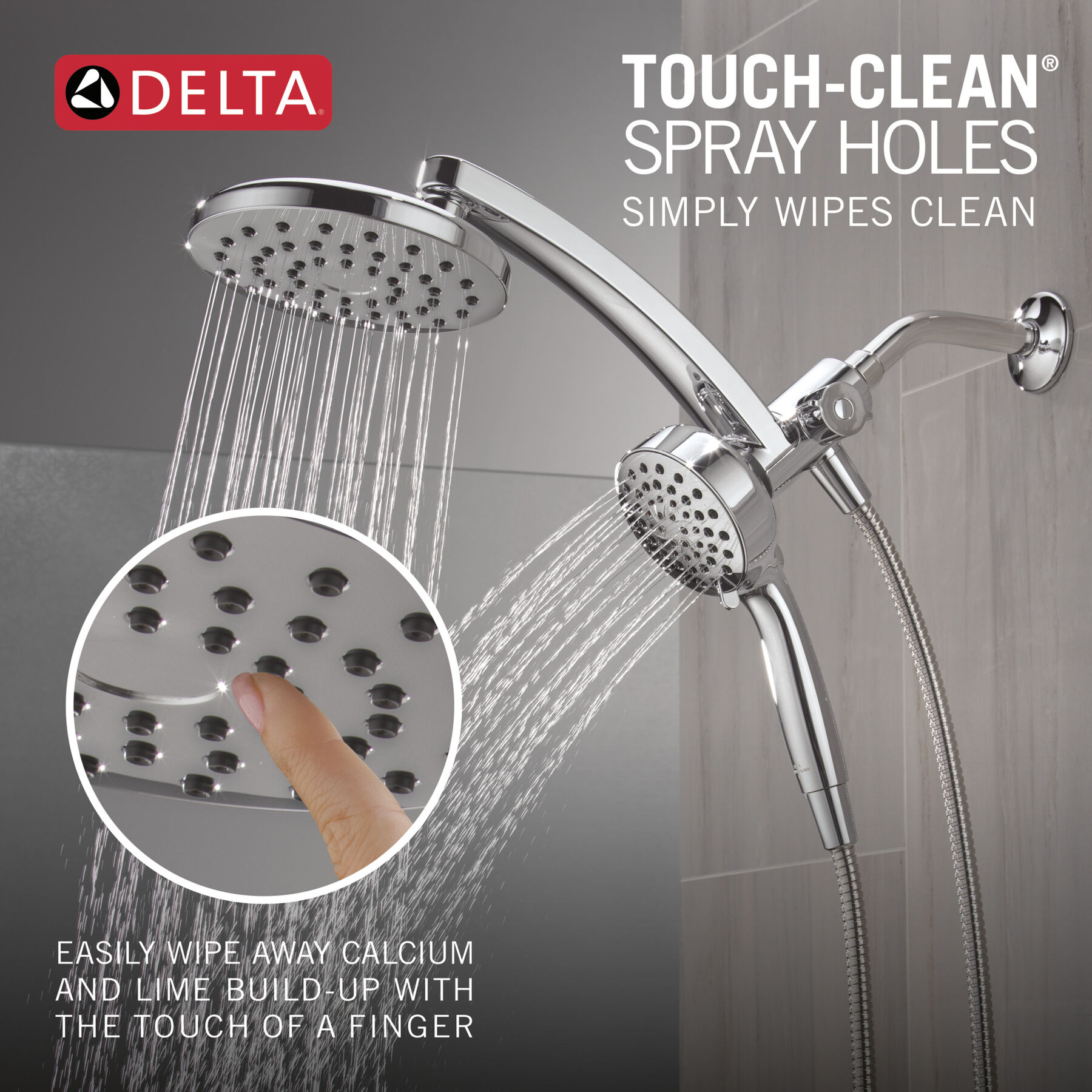 DELTA®

TOUCH-CLEAN® SPRAY HOLES
SIMPLY WIPES CLEAN

EASILY WIPE AWAY CALCIUM AND LIME BUILD-UP WITH THE TOUCH OF A FINGER